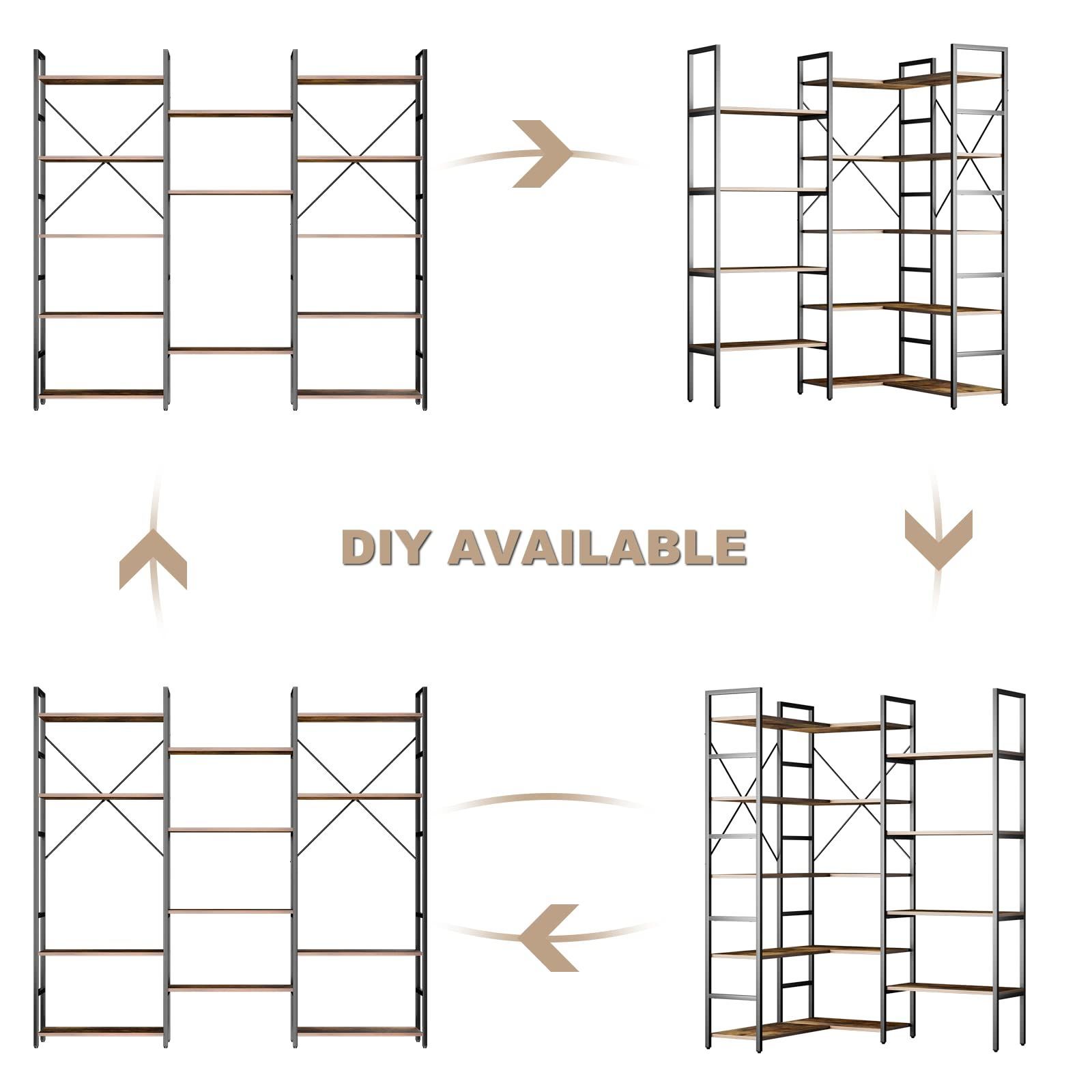 DIY AVAILABLE