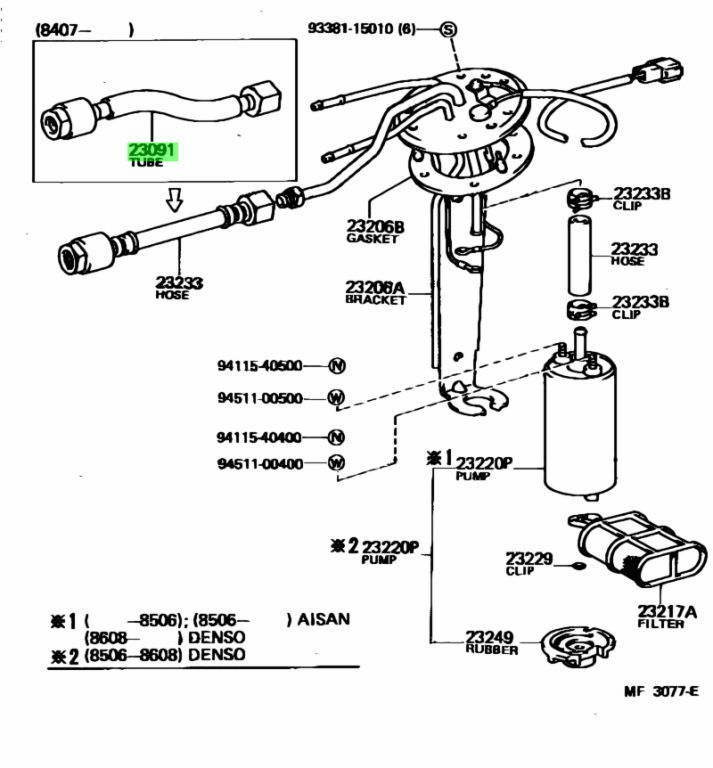 (8407- )

23091
TUBE

23233
HOSE

93381-15010 (6) S

23206B
GASKET

23206A
BRACKET

23233B
CLIP

23233
HOSE

23233B
CLIP

94115-40500 N

94511-00500 W

94115-40400 N

94511-00400 W

※1 23220P
PUMP

※2 23220P
PUMP

23229
CLIP

23217A
FILTER

23249
RUBBER

※1 ( -8506); (8506- ) AISAN
(8608- ) DENSO
※2 (8506-8608) DENSO

MF 3077-E