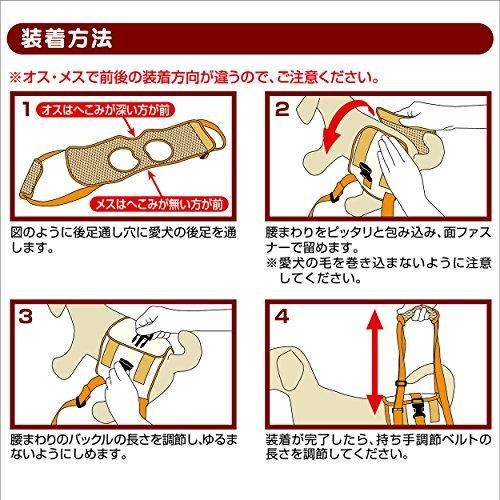 装着方法

※オス・メスで前後の装着方向が違うので、ご注意ください。

1
オスはへこみが深い方が前
メスはへこみが無い方が前

図のように後足通し穴に愛犬の後足を通します。

2

腰まわりをピッタリと包み込み、面ファスナーで留めます。
※愛犬の毛を巻き込まないように注意してください。

3

腰まわりのバックルの長さを調節し、ゆるまないようにしめます。

4

装着が完了したら、持ち手調節ベルトの長さを調節してください。