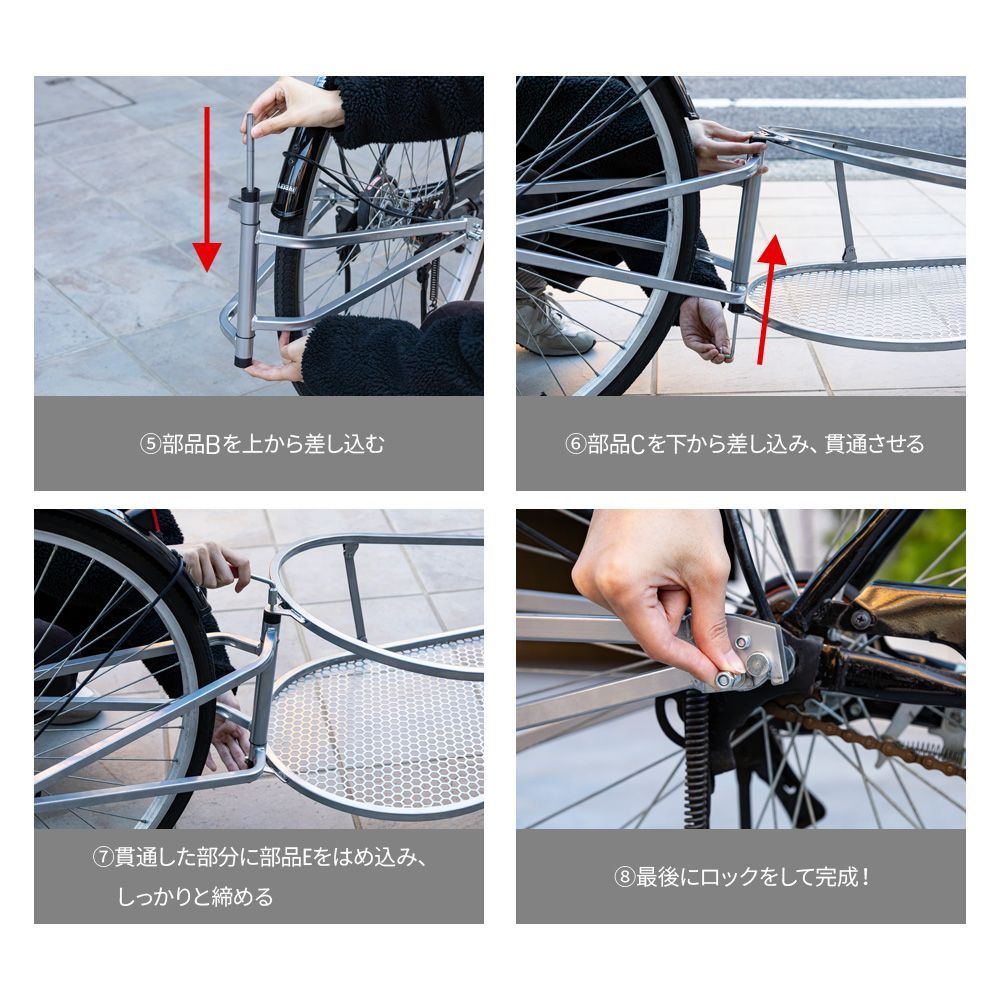 ⑤部品Bを上から差し込む

⑥部品Cを下から差し込み、貫通させる

⑦貫通した部分に部品Eをはめ込み、しっかりと締める

⑧最後にロックをして完成！