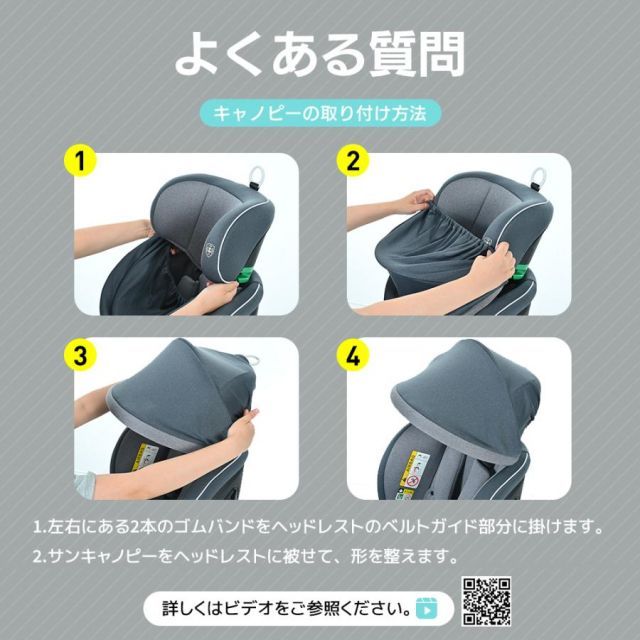 よくある質問

キャノピーの取り付け方法

1

2

3

4

1.左右にある2本のゴムバンドをヘッドレストのベルトガイド部分に掛けます。
2.サンキャノピーをヘッドレストに被せて、形を整えます。

詳しくはビデオをご参照ください。