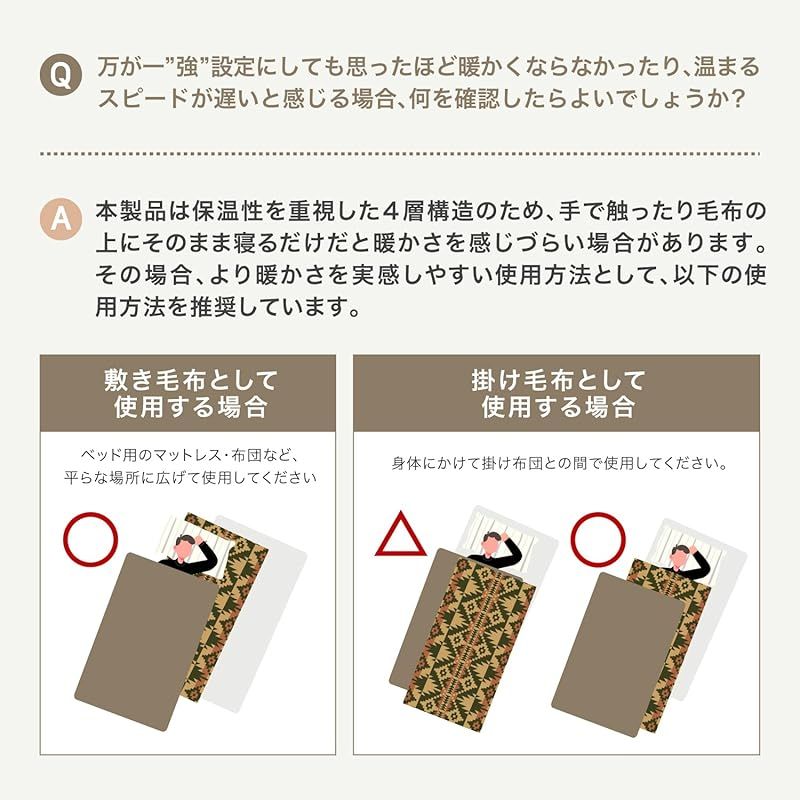 Q 万が一"強"設定にしても思ったほど暖かくならなかったり、温まるスピードが遅いと感じる場合、何を確認したらよいでしょうか?

A 本製品は保温性を重視した４層構造のため、手で触ったり毛布の上にそのまま寝るだけだと暖かさを感じづらい場合があります。その場合、より暖かさを実感しやすい使用方法として、以下の使用方法を推奨しています。

敷き毛布として使用する場合

ベッド用のマットレス・布団など、平らな場所に広げて使用してください

掛け毛布として使用する場合

身体にかけて掛け布団との間で使用してください。