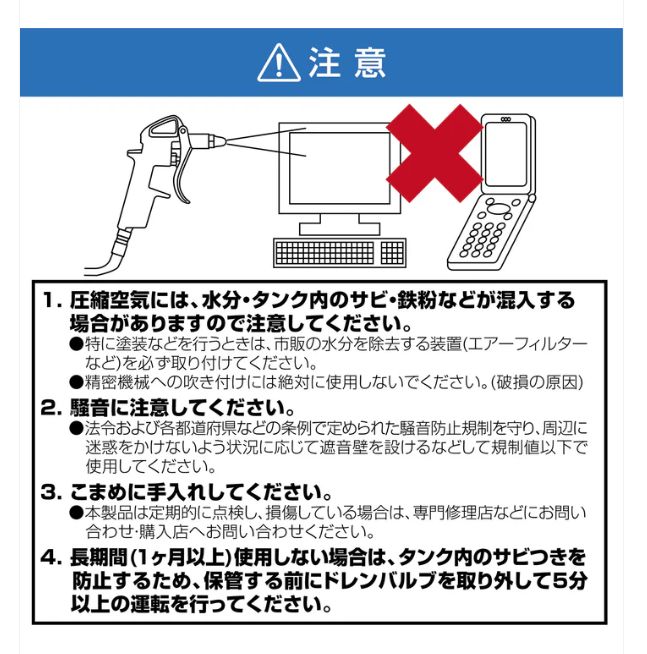 注意

1. 圧縮空気には、水分・タンク内のサビ・鉄粉などが混入する場合がありますので注意してください。
●特に塗装などを行うときは、市販の水分を除去する装置(エアーフィルターなど)を必ず取り付けてください。
●精密機械への吹き付けには絶対に使用しないでください。(破損の原因)

2. 騒音に注意してください。
●法令および各都道府県などの条例で定められた騒音防止規制を守り、周辺に迷惑をかけないよう状況に応じて遮音壁を設けるなどして規制値以下で使用してください。

3. こまめに手入れしてください。
●本製品は定期的に点検し、損傷している場合は、専門修理店などにお問い合わせ･購入店へお問い合わせください。

4. 長期間(1ヶ月以上)使用しない場合は、タンク内のサビつきを防止するため、保管する前にドレンバルブを取り外して5分以上の運転を行ってください。