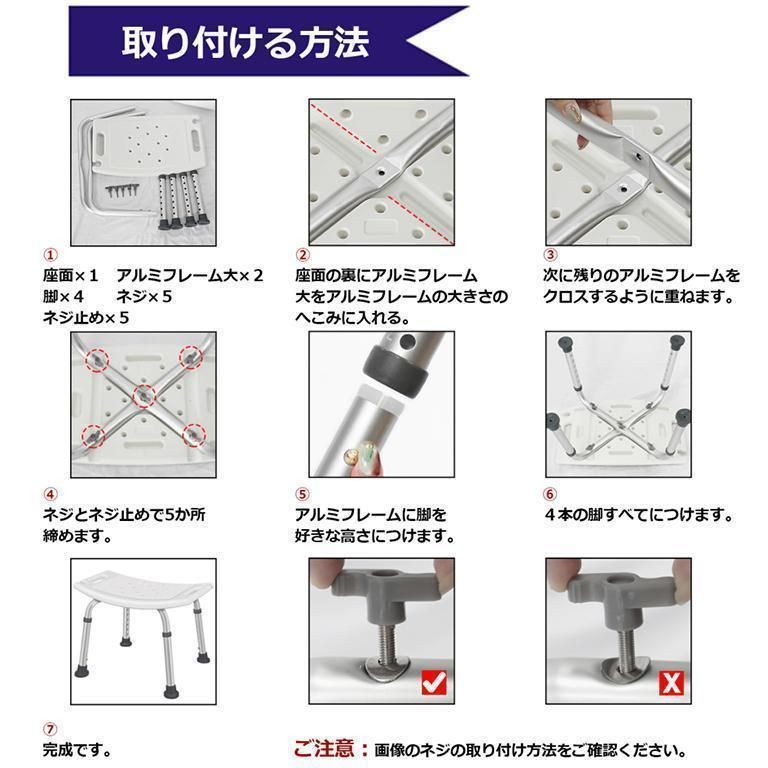 取り付ける方法

①
座面×１　アルミフレーム大×２
脚×４　　ネジ×５
ネジ止め×５

②
座面の裏にアルミフレーム大をアルミフレームの大きさのへこみに入れる。

③
次に残りのアルミフレームをクロスするように重ねます。

④
ネジとネジ止めで5か所締めます。

⑤
アルミフレームに脚を好きな高さにつけます。

⑥
４本の脚すべてにつけます。

⑦
完成です。

ご注意：画像のネジの取り付け方法をご確認ください。