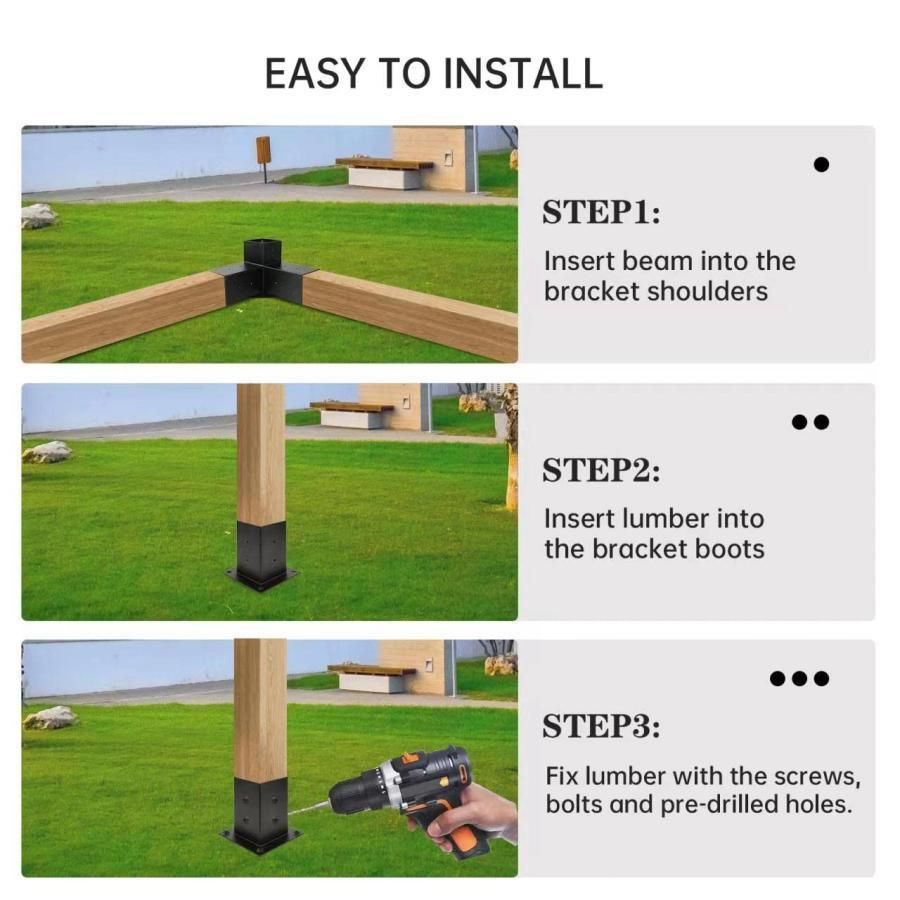 EASY TO INSTALL

STEP1:

Insert beam into the bracket shoulders

STEP2:

Insert lumber into the bracket boots

STEP3:

Fix lumber with the screws, bolts and pre-drilled holes.