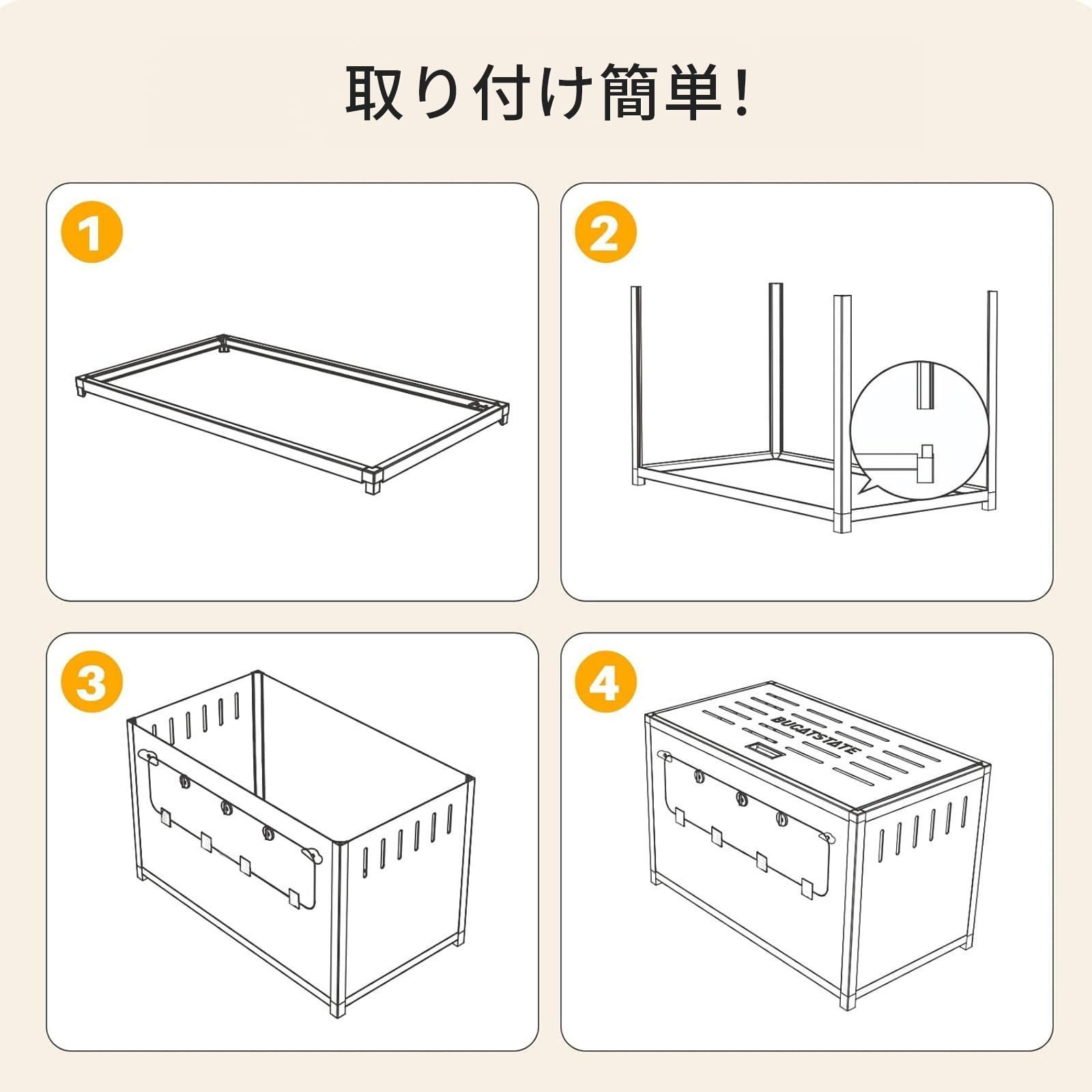 取り付け簡単!

1

2

3

4

BUCATSTATE