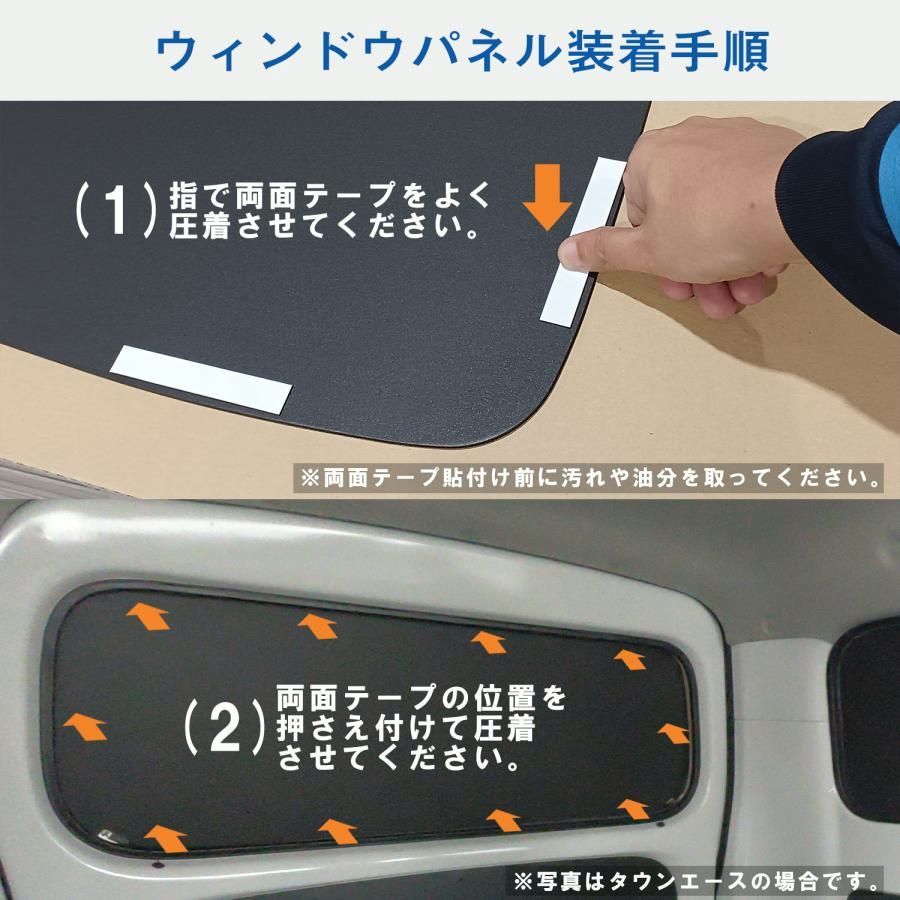 ウィンドウパネル装着手順

(1) 指で両面テープをよく圧着させてください。

※両面テープ貼付け前に汚れや油分を取ってください。

(2) 両面テープの位置を押さえ付けて圧着させてください。

※写真はタウンエースの場合です。