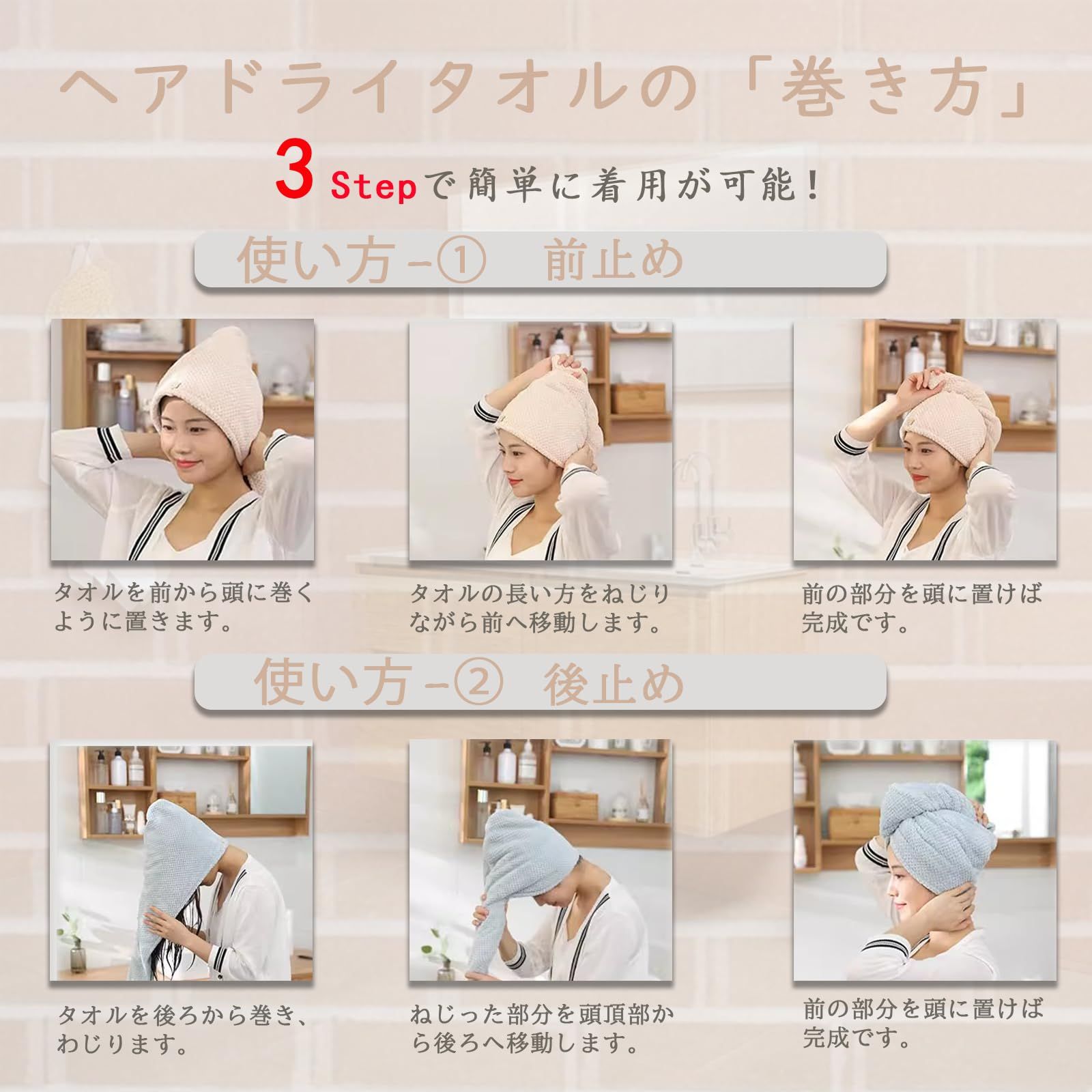 ヘアドライタオルの「巻き方」

3 Stepで簡単に着用が可能！

使い方-① 前止め

タオルを前から頭に巻くように置きます。

タオルの長い方をねじりながら前へ移動します。

前の部分を頭に置けば完成です。

使い方-② 後止め

タオルを後ろから巻き、わじります。

ねじった部分を頭頂部から後ろへ移動します。

前の部分を頭に置けば完成です。