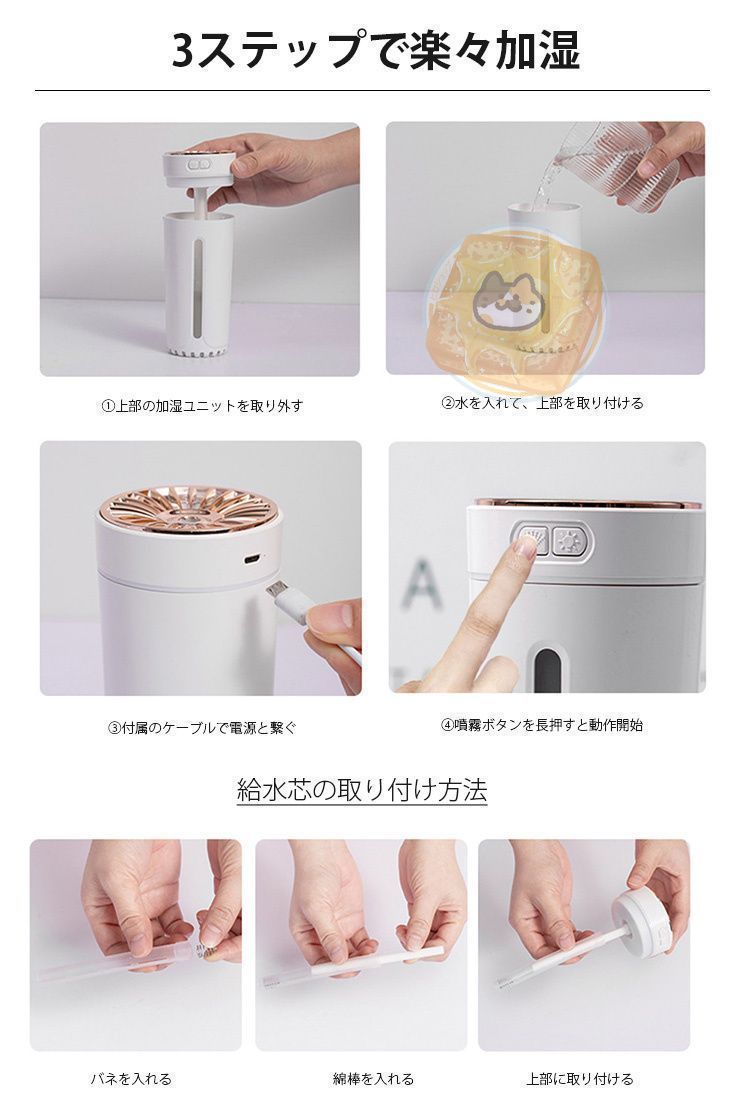 3ステップで楽々加湿

①上部の加湿ユニットを取り外す

②水を入れて、上部を取り付ける

A

③付属のケーブルで電源と繋ぐ

④噴霧ボタンを長押すと動作開始

給水芯の取り付け方法

バネを入れる

綿棒を入れる

上部に取り付ける