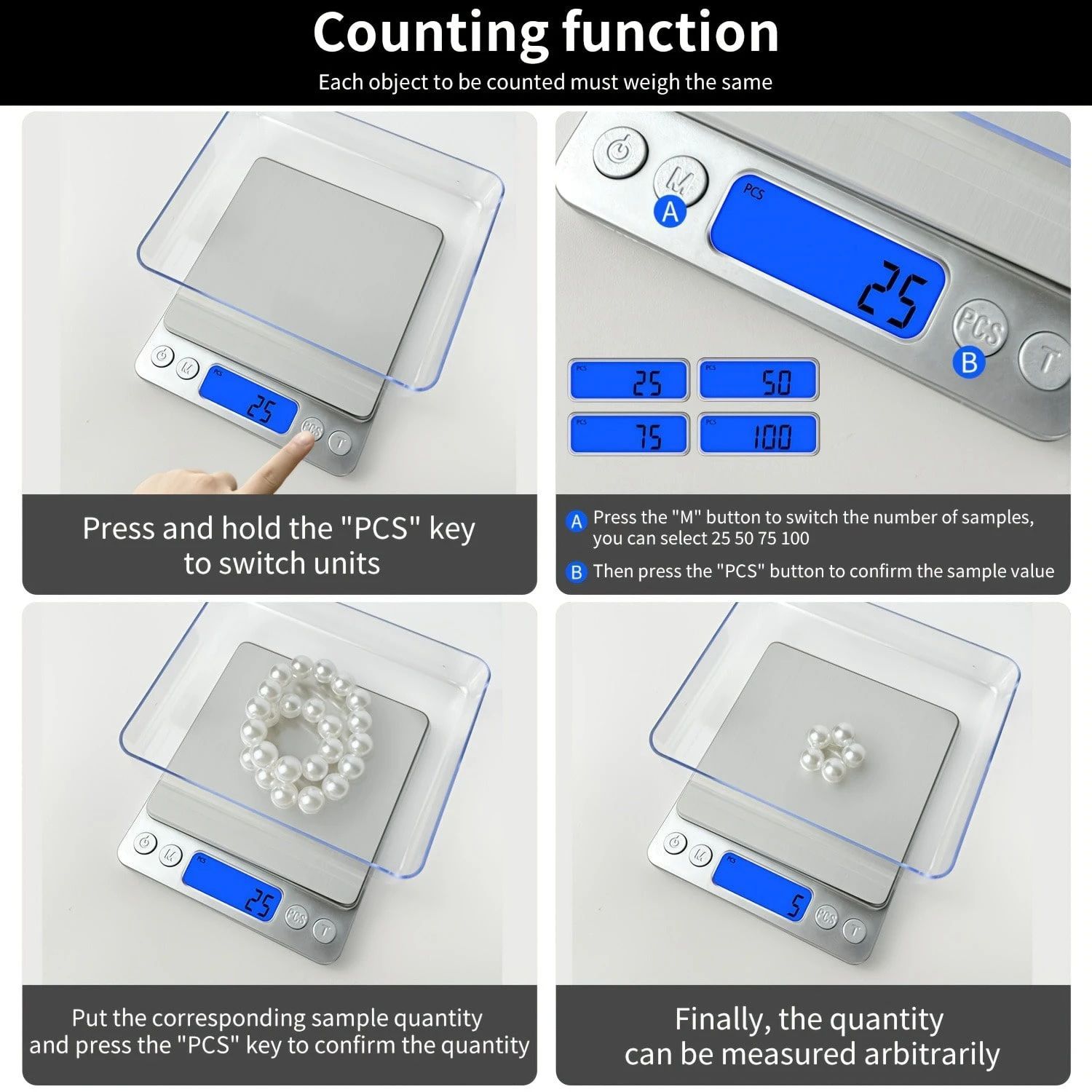 Counting function

Each object to be counted must weigh the same

M PCS 25 PCS T

Press and hold the "PCS" key to switch units

M A PCS 25 PCS B T

PCS 25 PCS 50 PCS 75 PCS 100

A Press the "M" button to switch the number of samples, you can select 25 50 75 100

B Then press the "PCS" button to confirm the sample value

M PCS 25 PCS T

Put the corresponding sample quantity and press the "PCS" key to confirm the quantity

M PCS 5 PCS T

Finally, the quantity can be measured arbitrarily