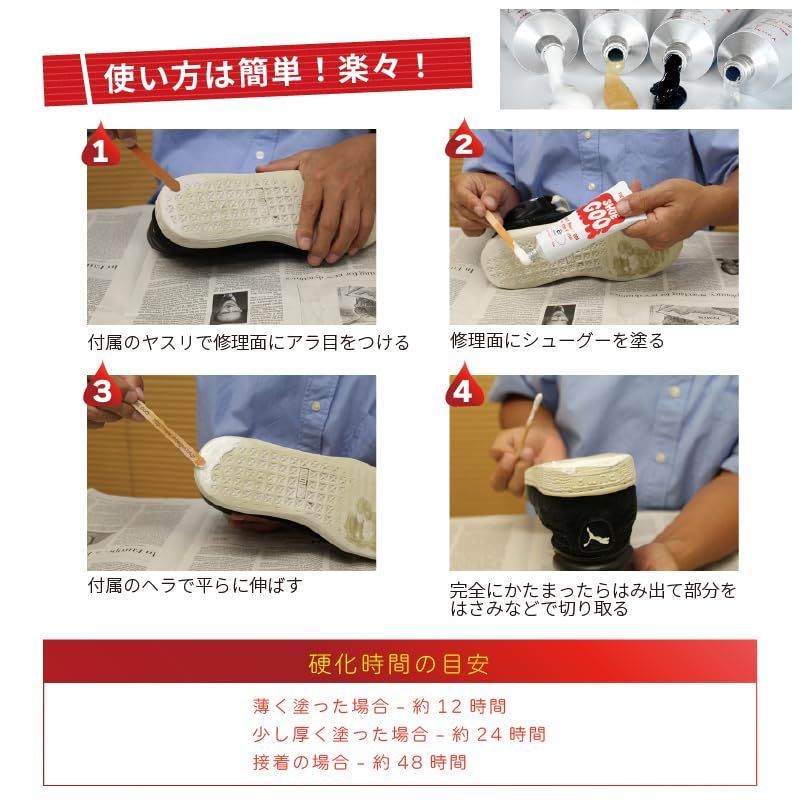 使い方は簡単！楽々！

1

付属のヤスリで修理面にアラ目をつける

2

SHOE GOO

修理面にシューグーを塗る

3

付属のヘラで平らに伸ばす

4

完全にかたまったらはみ出て部分をはさみなどで切り取る

硬化時間の目安

薄く塗った場合 - 約 12 時間
少し厚く塗った場合 - 約 24 時間
接着の場合 - 約 48 時間