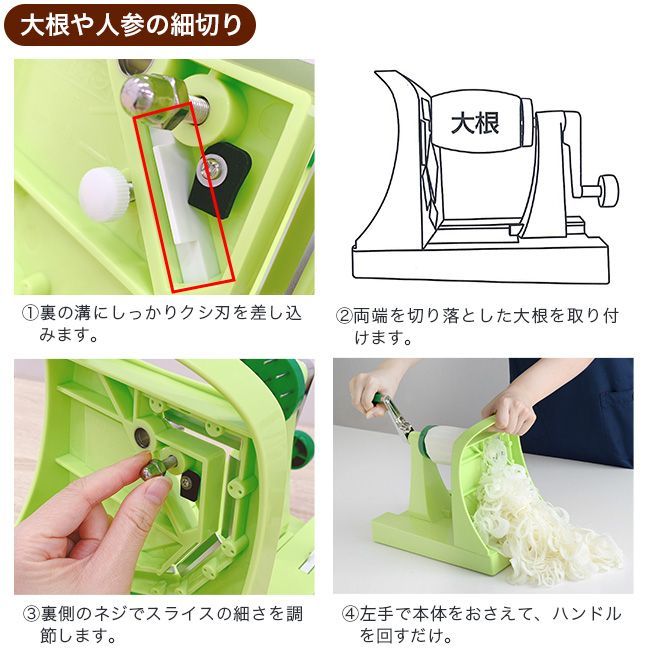 大根や人参の細切り

大根

①裏の溝にしっかりクシ刃を差し込みます。

②両端を切り落とした大根を取り付けます。

③裏側のネジでスライスの細さを調節します。

④左手で本体をおさえて、ハンドルを回すだけ。