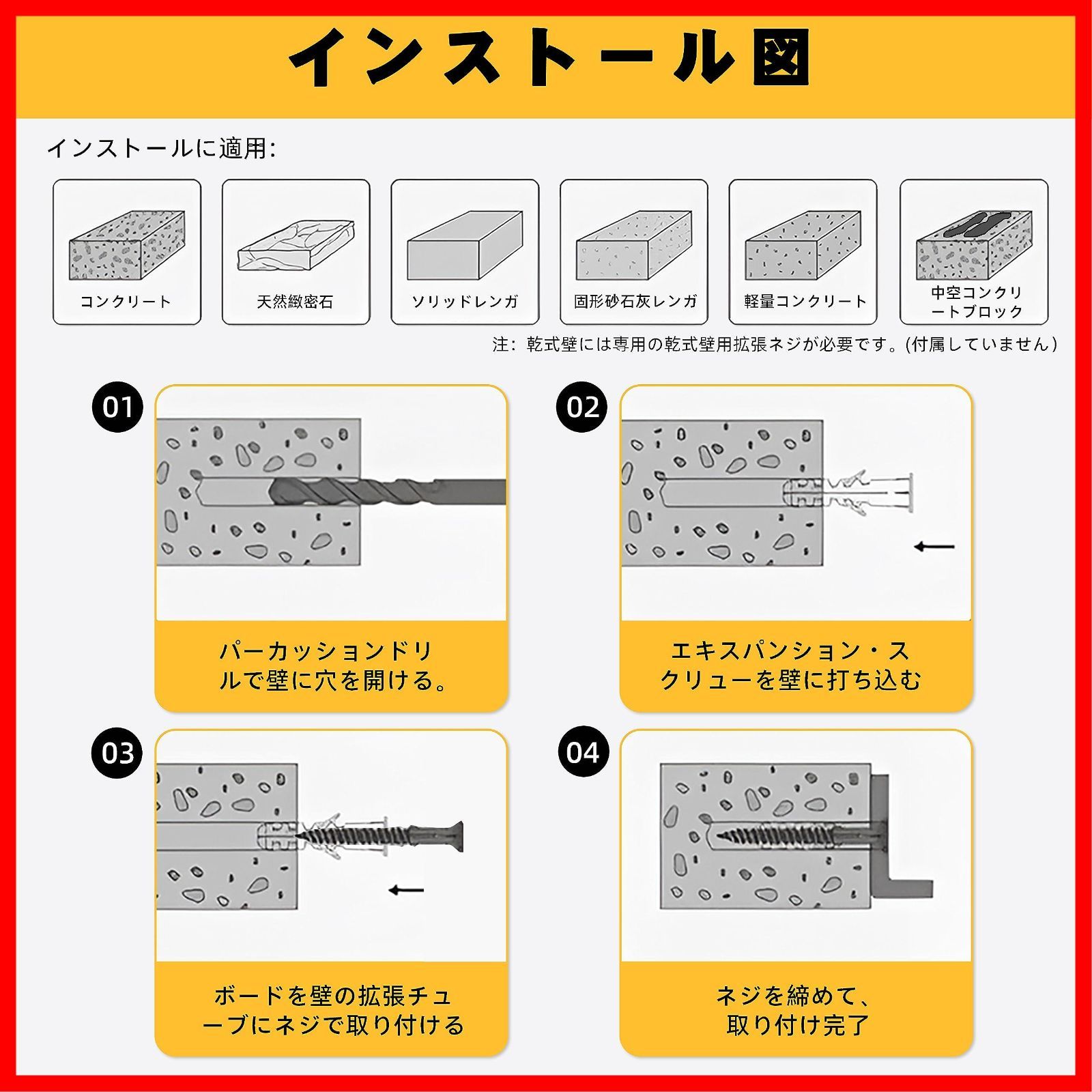 インストール図

インストールに適用:

コンクリート

天然緻密石

ソリッドレンガ

固形砂石灰レンガ

軽量コンクリート

中空コンクリートブロック

注：乾式壁には専用の乾式壁用拡張ネジが必要です。(付属していません)

01

パーカッションドリルで壁に穴を開ける。

02

エキスパンション・スクリューを壁に打ち込む

03

ボードを壁の拡張チューブにネジで取り付ける

04

ネジを締めて、取り付け完了