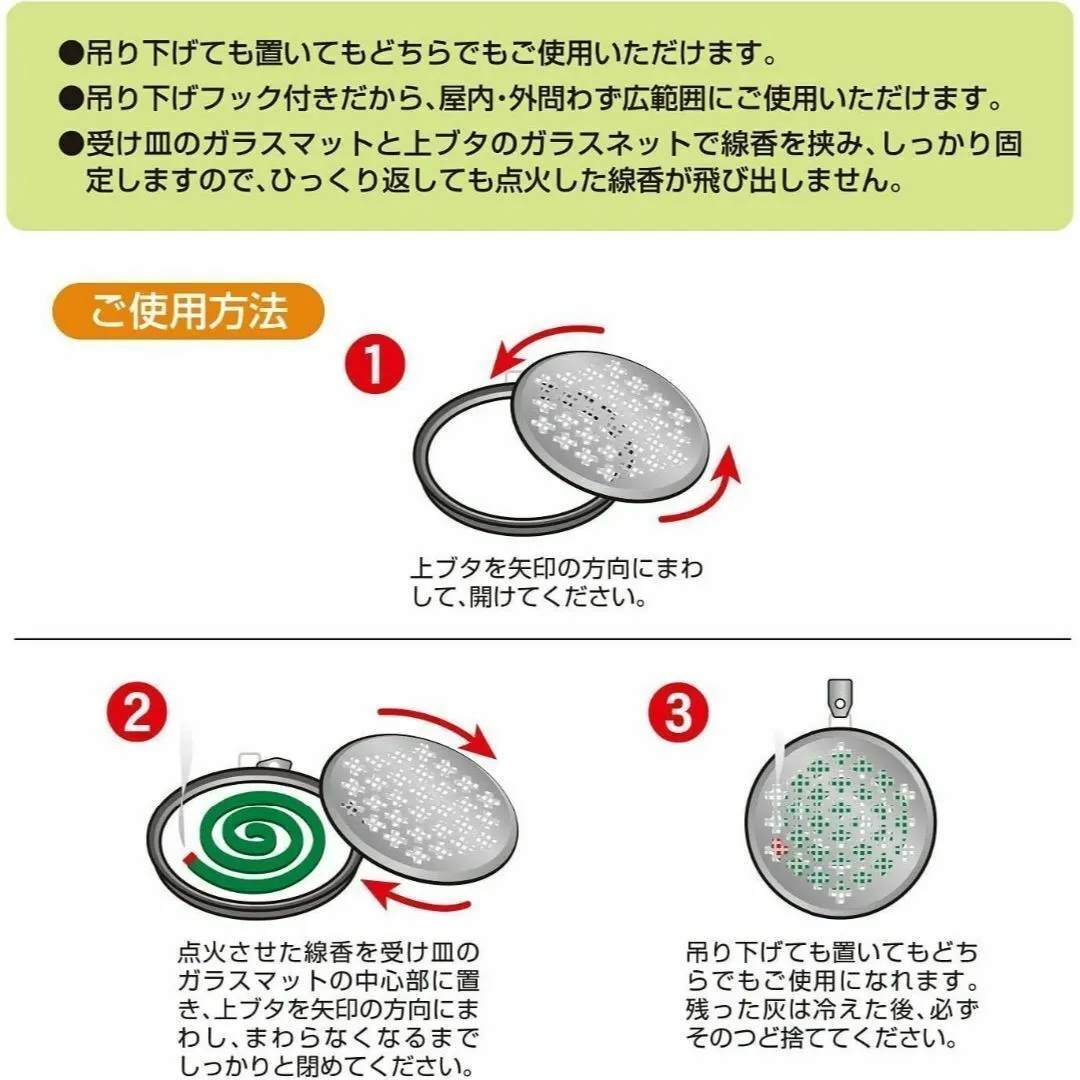 ●吊り下げても置いてもどちらでもご使用いただけます。
●吊り下げフック付きだから、屋内・外問わず広範囲にご使用いただけます。
●受け皿のガラスマットと上ブタのガラスネットで線香を挟み、しっかり固定しますので、ひっくり返しても点火した線香が飛び出しません。

ご使用方法

1
上ブタを矢印の方向にまわして、開けてください。

2
点火させた線香を受け皿のガラスマットの中心部に置き、上ブタを矢印の方向にまわし、まわらなくなるまでしっかりと閉めてください。

3
吊り下げても置いてもどちらでもご使用になれます。残った灰は冷えた後、必ずそのつど捨ててください。