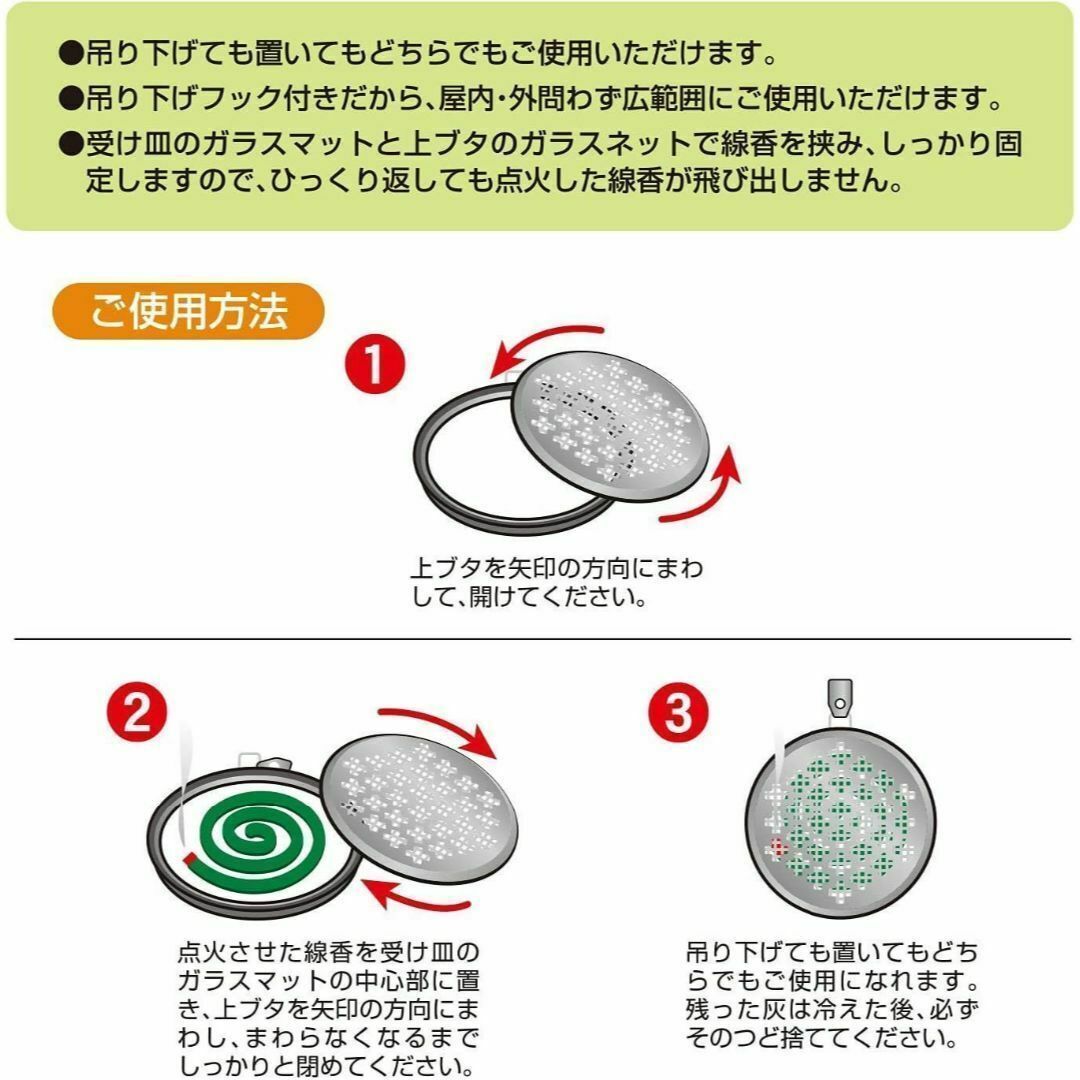 ●吊り下げても置いてもどちらでもご使用いただけます。
●吊り下げフック付きだから、屋内・外問わず広範囲にご使用いただけます。
●受け皿のガラスマットと上ブタのガラスネットで線香を挟み、しっかり固定しますので、ひっくり返しても点火した線香が飛び出しません。

ご使用方法

1
上ブタを矢印の方向にまわして、開けてください。

2
点火させた線香を受け皿のガラスマットの中心部に置き、上ブタを矢印の方向にまわし、まわらなくなるまでしっかりと閉めてください。

3
吊り下げても置いてもどちらでもご使用になれます。残った灰は冷えた後、必ずそのつど捨ててください。