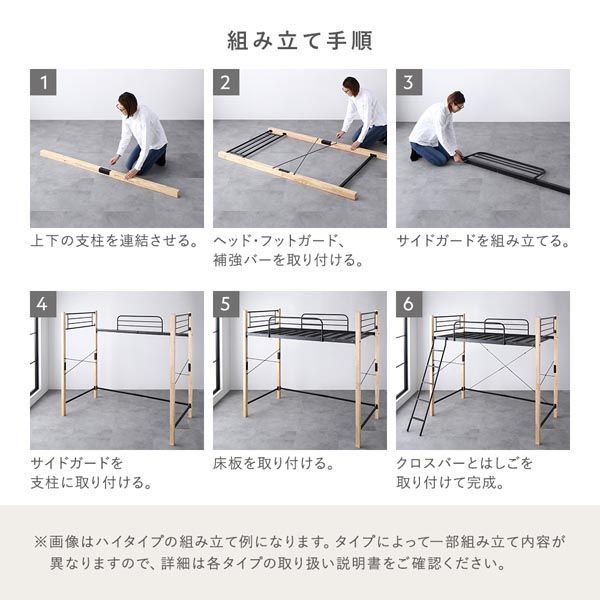 組み立て手順

1

上下の支柱を連結させる。

2

ヘッド･フットガード、補強バーを取り付ける。

3

サイドガードを組み立てる。

4

サイドガードを支柱に取り付ける。

5

床板を取り付ける。

6

クロスバーとはしごを取り付けて完成。

※画像はハイタイプの組み立て例になります。タイプによって一部組み立て内容が異なりますので、詳細は各タイプの取り扱い説明書をご確認ください。