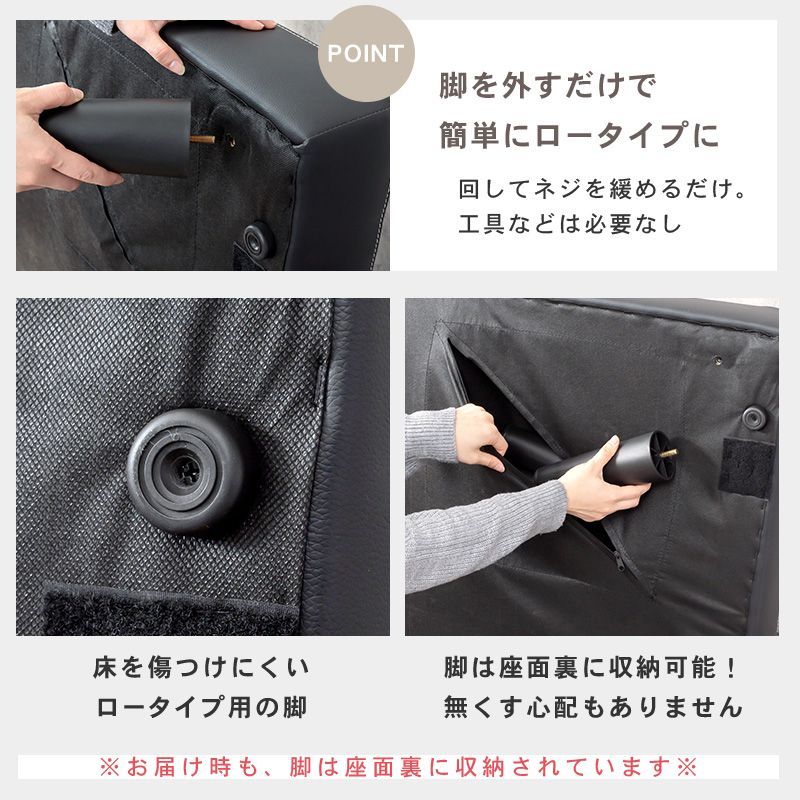 POINT

脚を外すだけで
簡単にロータイプに

回してネジを緩めるだけ。
工具などは必要なし

床を傷つけにくい
ロータイプ用の脚

脚は座面裏に収納可能！
無くす心配もありません

※お届け時も、脚は座面裏に収納されています※