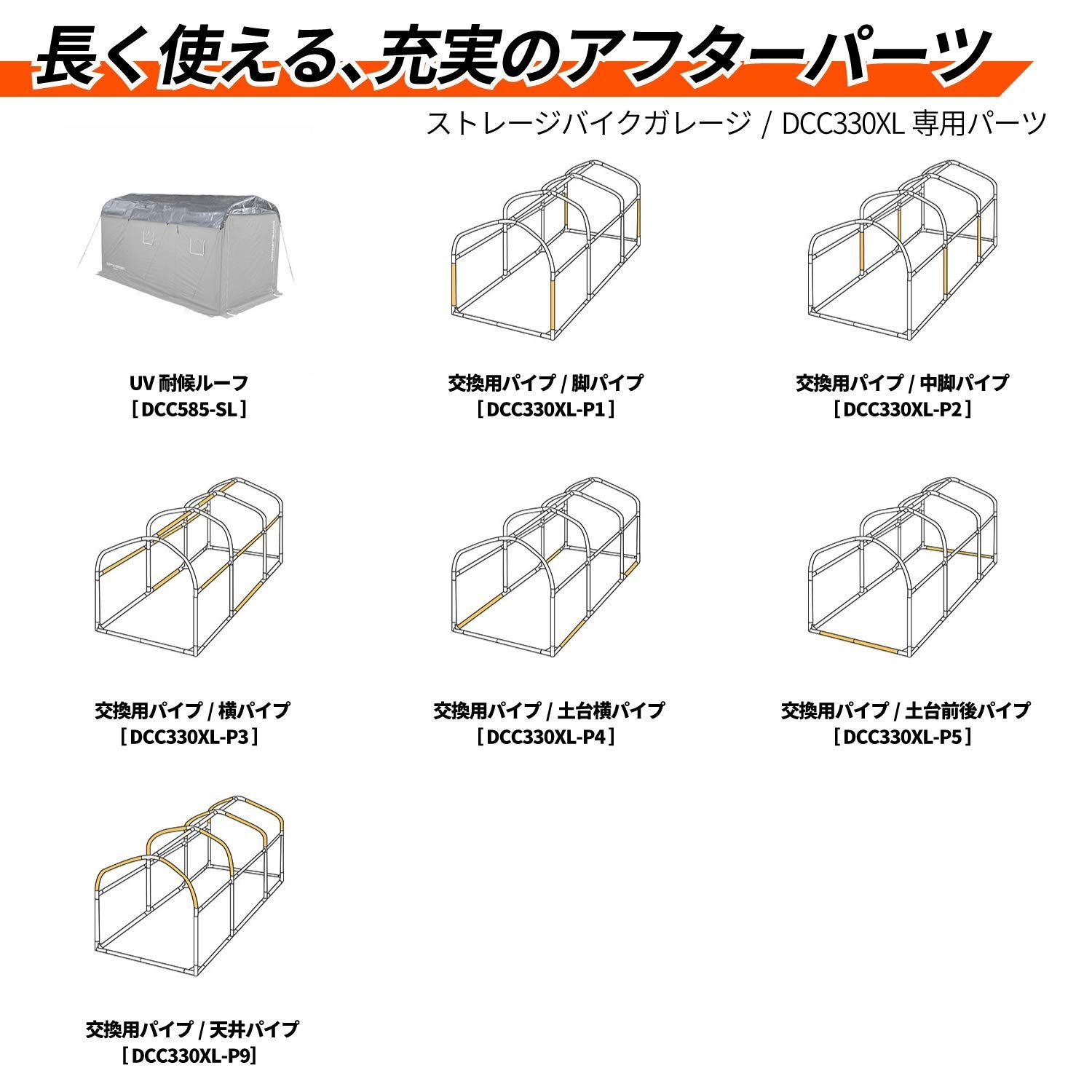 長く使える、充実のアフターパーツ

ストレージバイクガレージ / DCC330XL 専用パーツ

UV 耐候ルーフ
［DCC585-SL］

交換用パイプ / 脚パイプ
［DCC330XL-P1］

交換用パイプ / 中脚パイプ
［DCC330XL-P2］

交換用パイプ / 横パイプ
［DCC330XL-P3］

交換用パイプ / 土台横パイプ
［DCC330XL-P4］

交換用パイプ / 土台前後パイプ
［DCC330XL-P5］

交換用パイプ / 天井パイプ
［DCC330XL-P9］