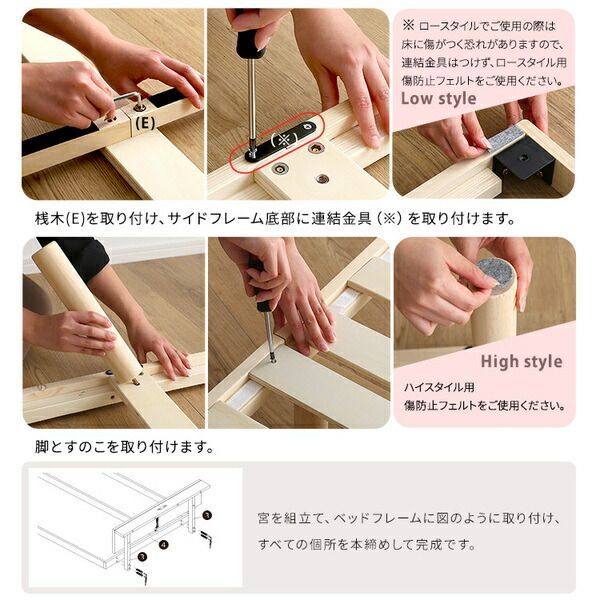 (E)

(※)

※ ロースタイルでご使用の際は床に傷がつく恐れがありますので、連結金具はつけず、ロースタイル用傷防止フェルトをご使用ください。

Low style

桟木(E)を取り付け、サイドフレーム底部に連結金具（※）を取り付けます。

High style

ハイスタイル用
傷防止フェルトをご使用ください。

脚とすのこを取り付けます。

3

4

3

宮を組立て、ベッドフレームに図のように取り付け、すべての個所を本締めして完成です。