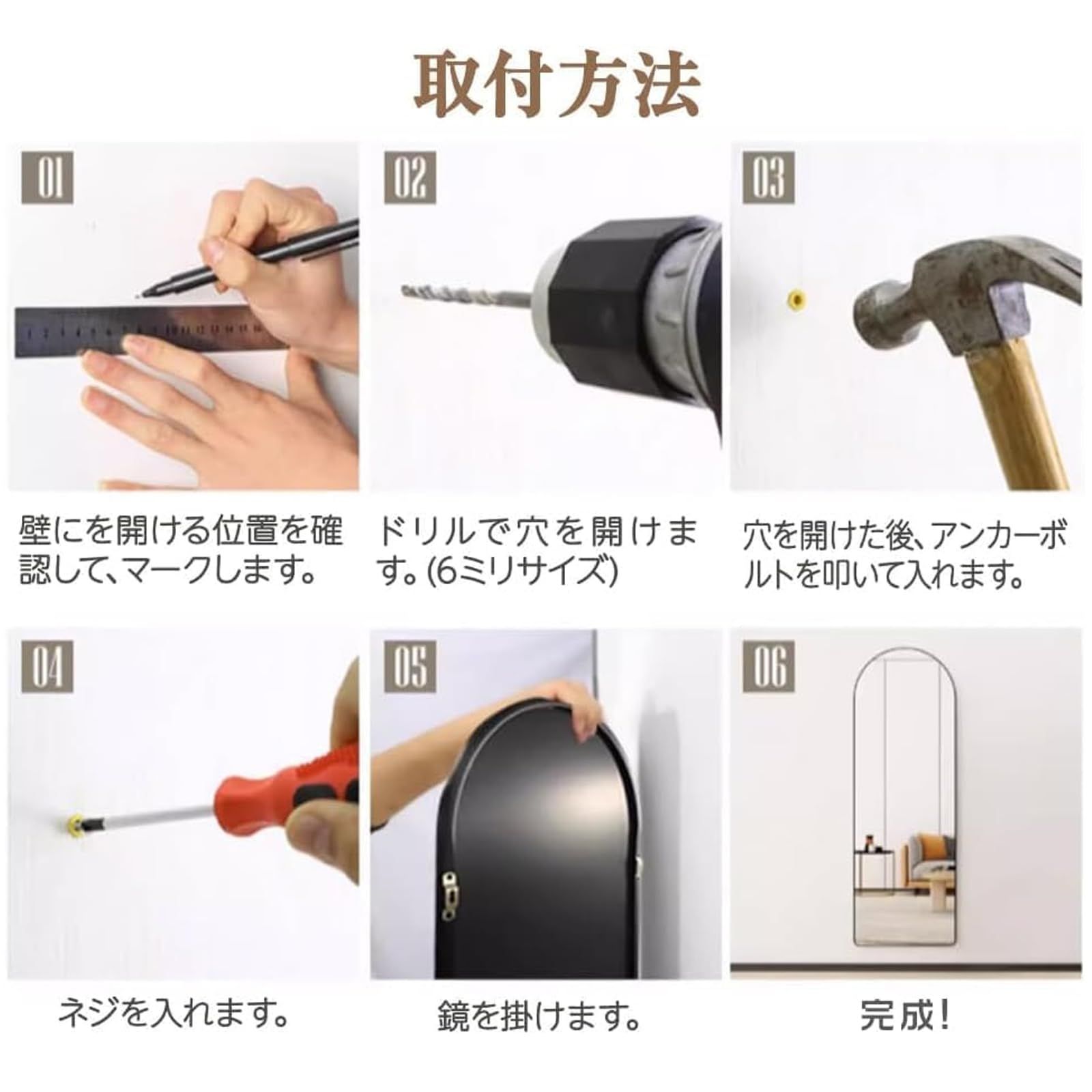 取付方法

01

壁にを開ける位置を確認して、マークします。

02

ドリルで穴を開けます。(6ミリサイズ)

03

穴を開けた後、アンカーボルトを叩いて入れます。

04

ネジを入れます。

05

鏡を掛けます。

06

完成!