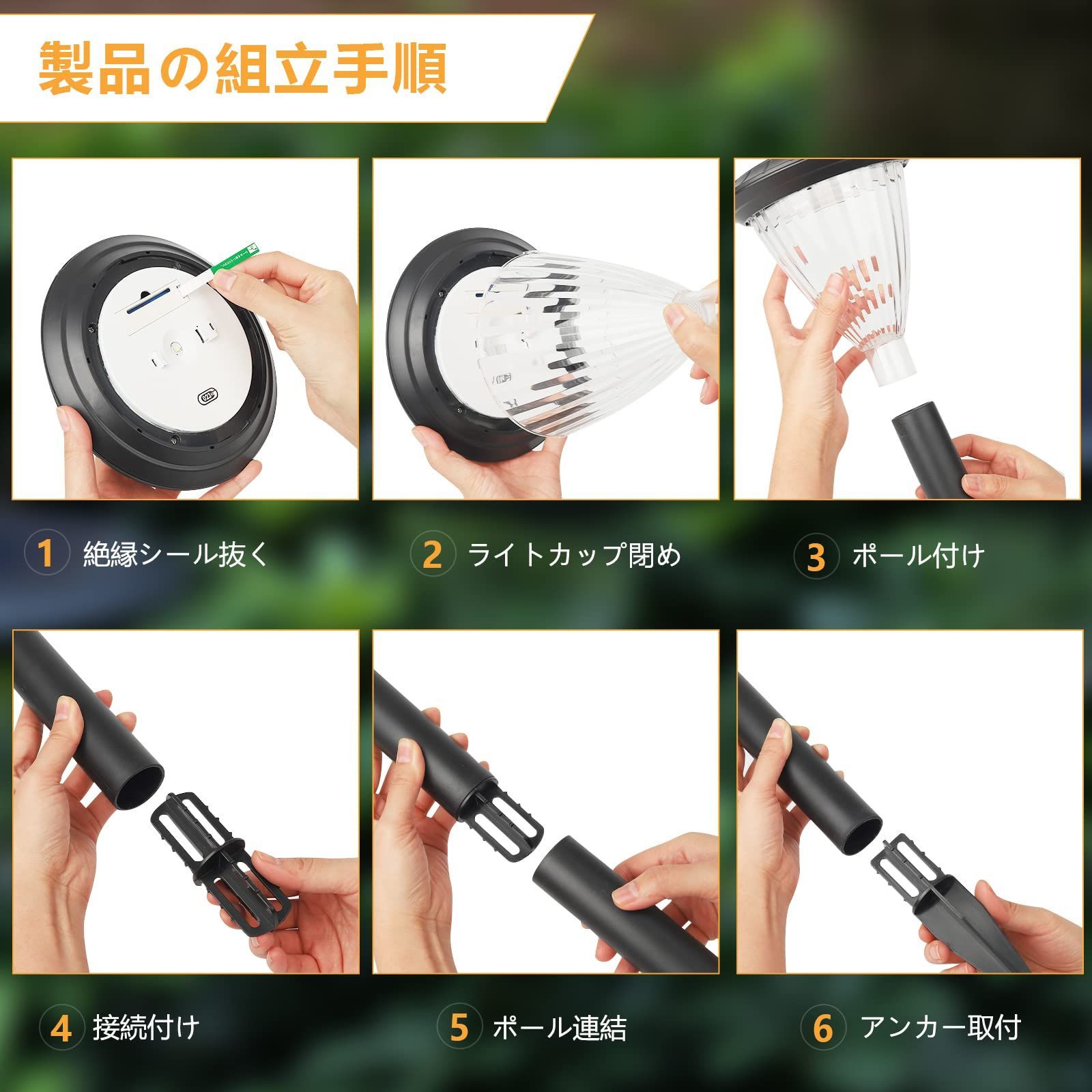 製品の組立手順

1 絶縁シール抜く

2 ライトカップ閉め

3 ポール付け

4 接続付け

5 ポール連結

6 アンカー取付