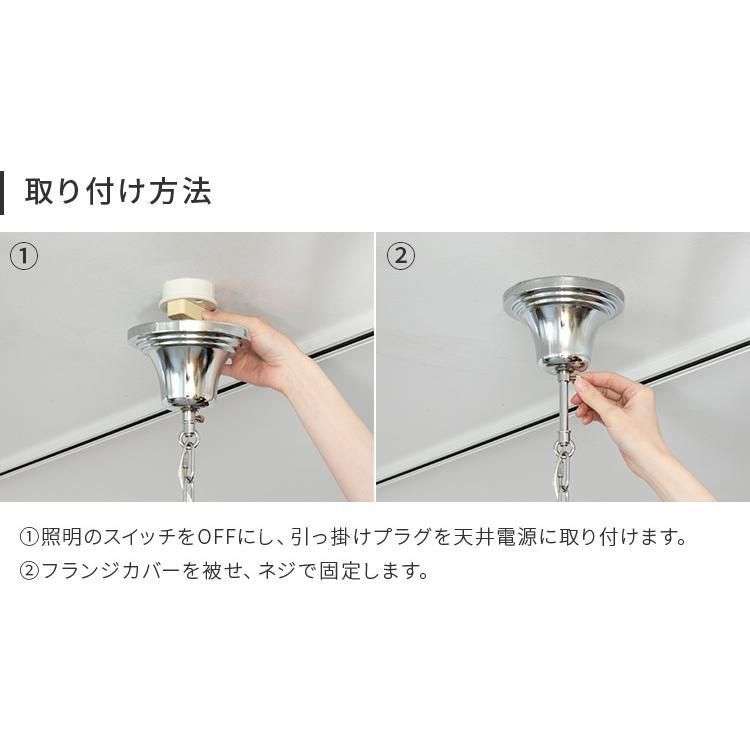 取り付け方法

①

②

①照明のスイッチをOFFにし、引っ掛けプラグを天井電源に取り付けます。
②フランジカバーを被せ、ネジで固定します。