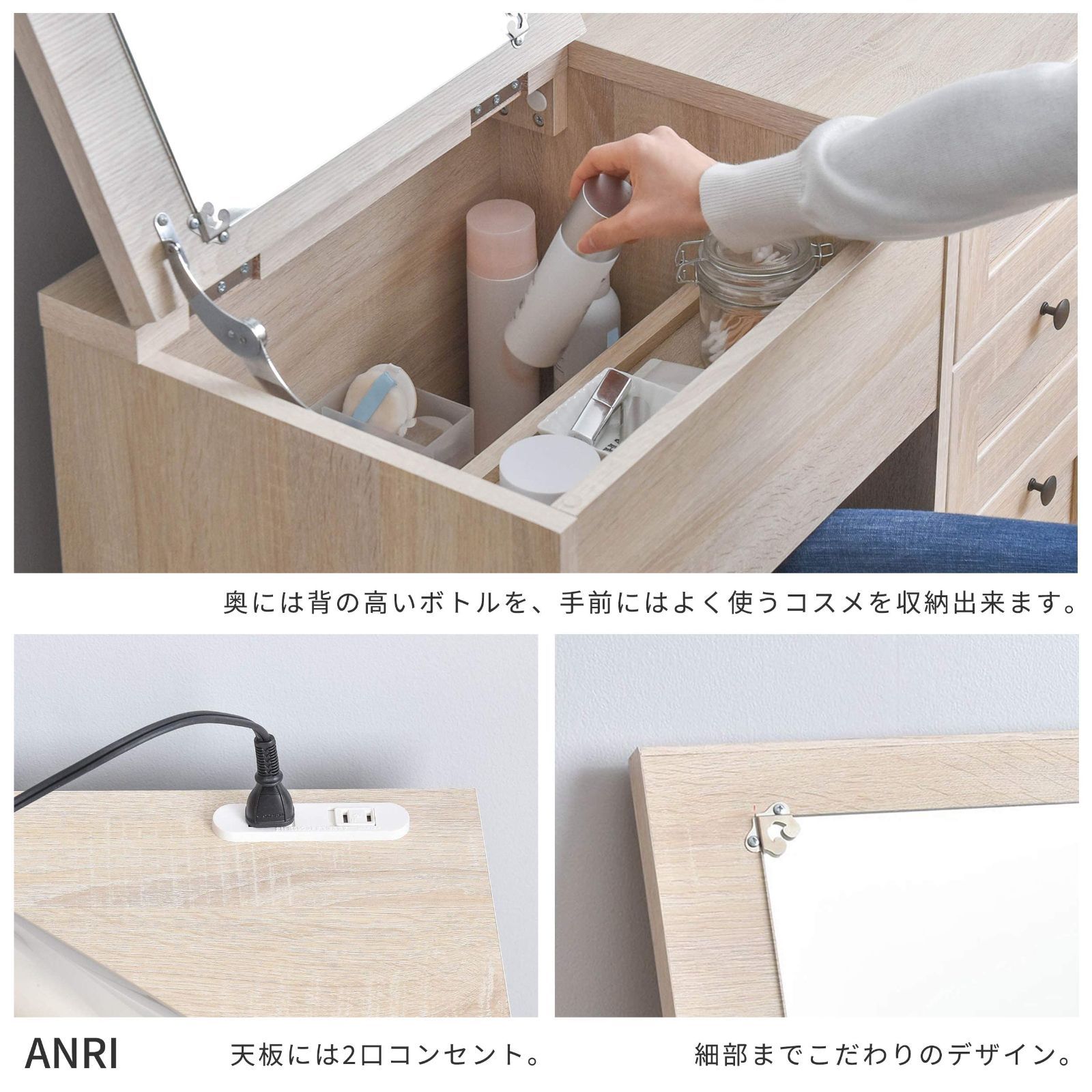 奥には背の高いボトルを、手前にはよく使うコスメを収納出来ます。

ANRI

天板には2口コンセント。

細部までこだわりのデザイン。