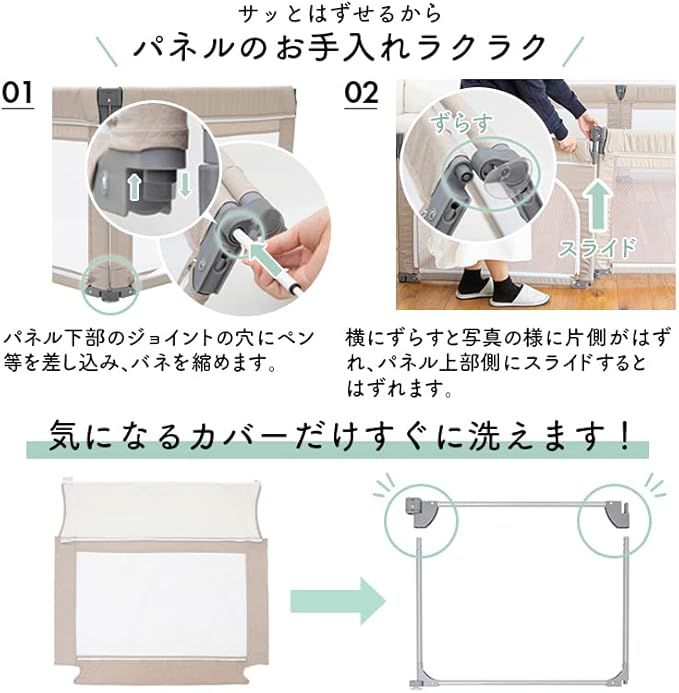 サッとはずせるから

パネルのお手入れラクラク

01

パネル下部のジョイントの穴にペン等を差し込み、バネを縮めます。

02

ずらす

スライド

横にずらすと写真の様に片側がはずれ、パネル上部側にスライドするとはずれます。

気になるカバーだけすぐに洗えます！