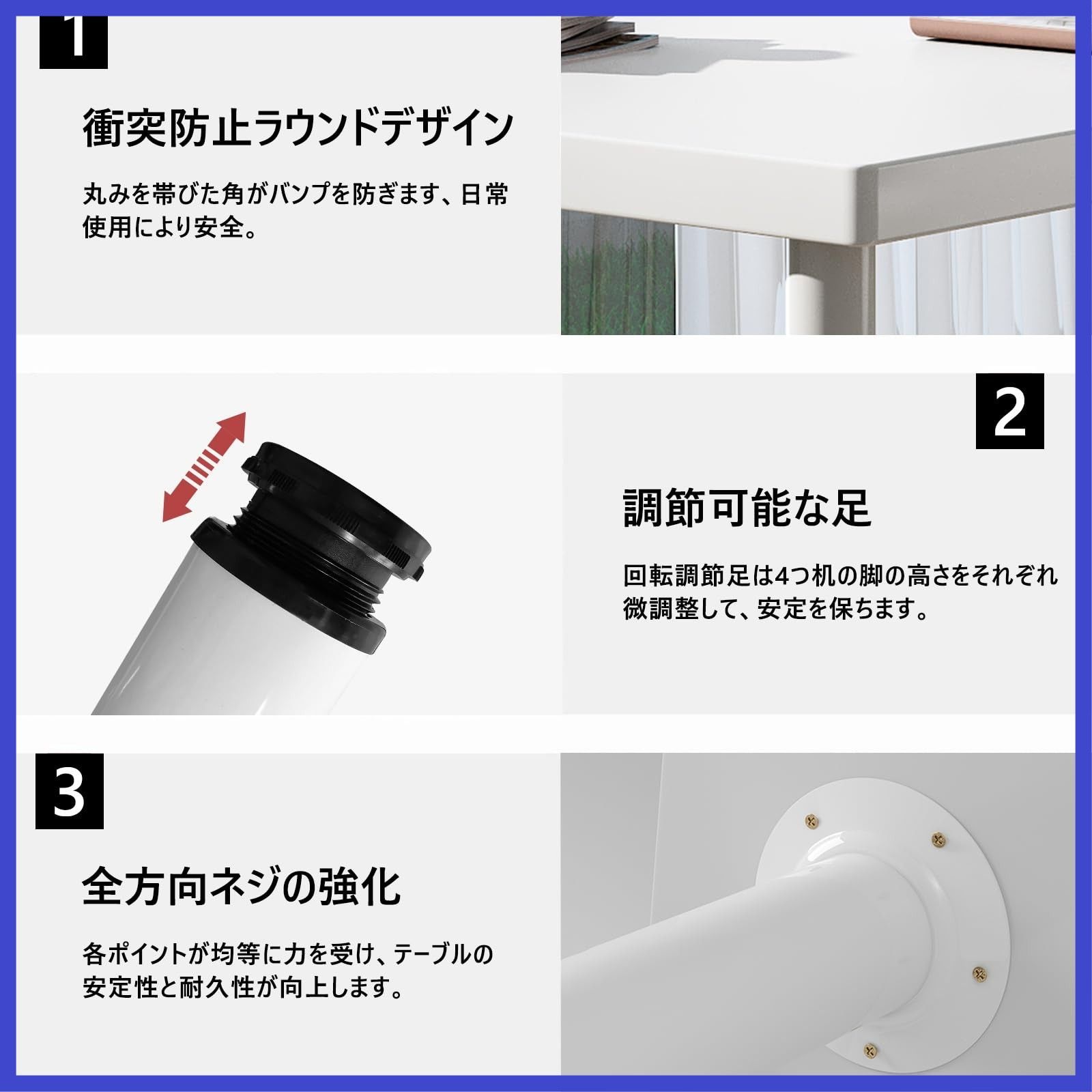 1

衝突防止ラウンドデザイン

丸みを帯びた角がバンプを防ぎます、日常使用により安全。

2

調節可能な足

回転調節足は4つ机の脚の高さをそれぞれ微調整して、安定を保ちます。

3

全方向ネジの強化

各ポイントが均等に力を受け、テーブルの安定性と耐久性が向上します。