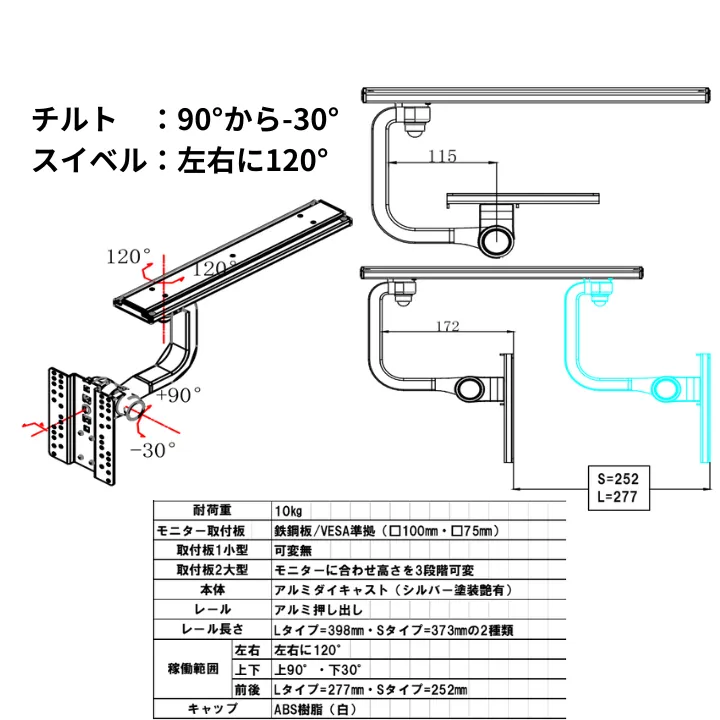 チルト　：90°から-30°
スイベル：左右に120°

120°
120°
+90°
-30°

115
172
S=252
L=277

| 耐荷重 | | 10kg |
|---|---|---|
| モニター取付板 | | 鉄鋼板/VESA準拠（□100㎜・□75㎜） |
| 取付板1小型 | | 可変無 |
| 取付板2大型 | | モニターに合わせ高さを3段階可変 |
| 本体 | | アルミダイキャスト（シルバー塗装艶有） |
| レール | | アルミ押し出し |
| レール長さ | | Lタイプ=398㎜・Sタイプ=373㎜の2種類 |
| 稼働範囲 | 左右 | 左右に120° |
| | 上下 | 上90°・下30° |
| | 前後 | Lタイプ=277㎜・Sタイプ=252㎜ |
| キャップ | | ABS樹脂（白） |