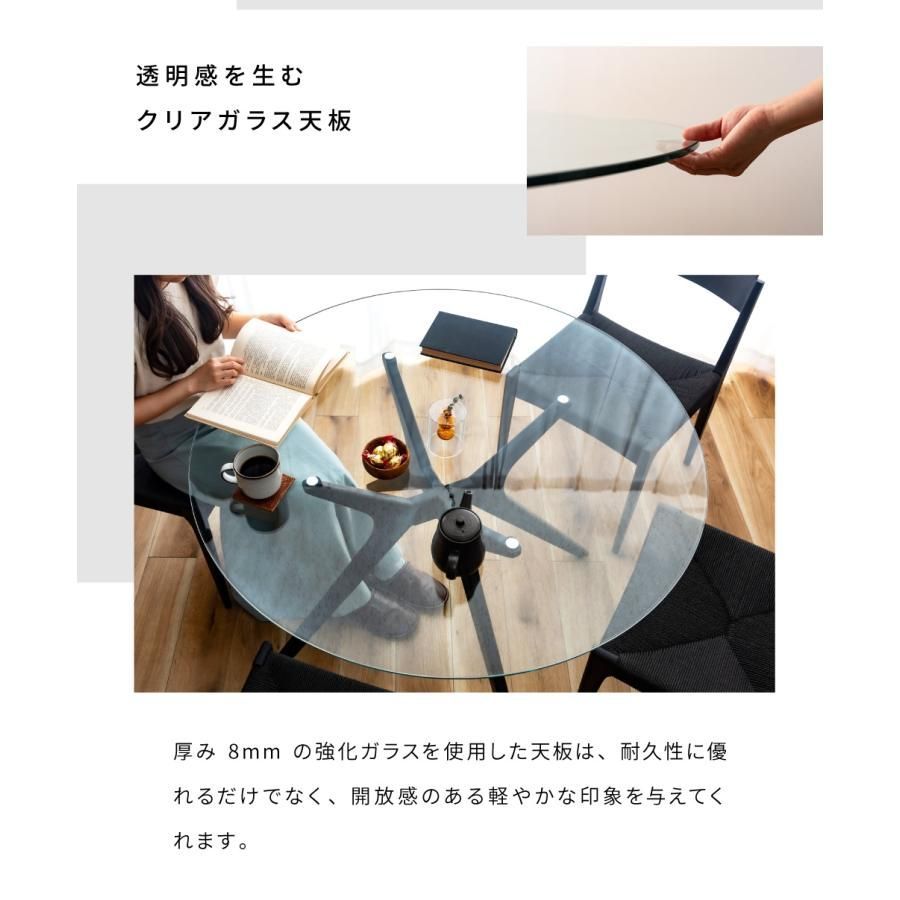 透明感を生む
クリアガラス天板

厚み 8mm の強化ガラスを使用した天板は、耐久性に優れるだけでなく、開放感のある軽やかな印象を与えてくれます。