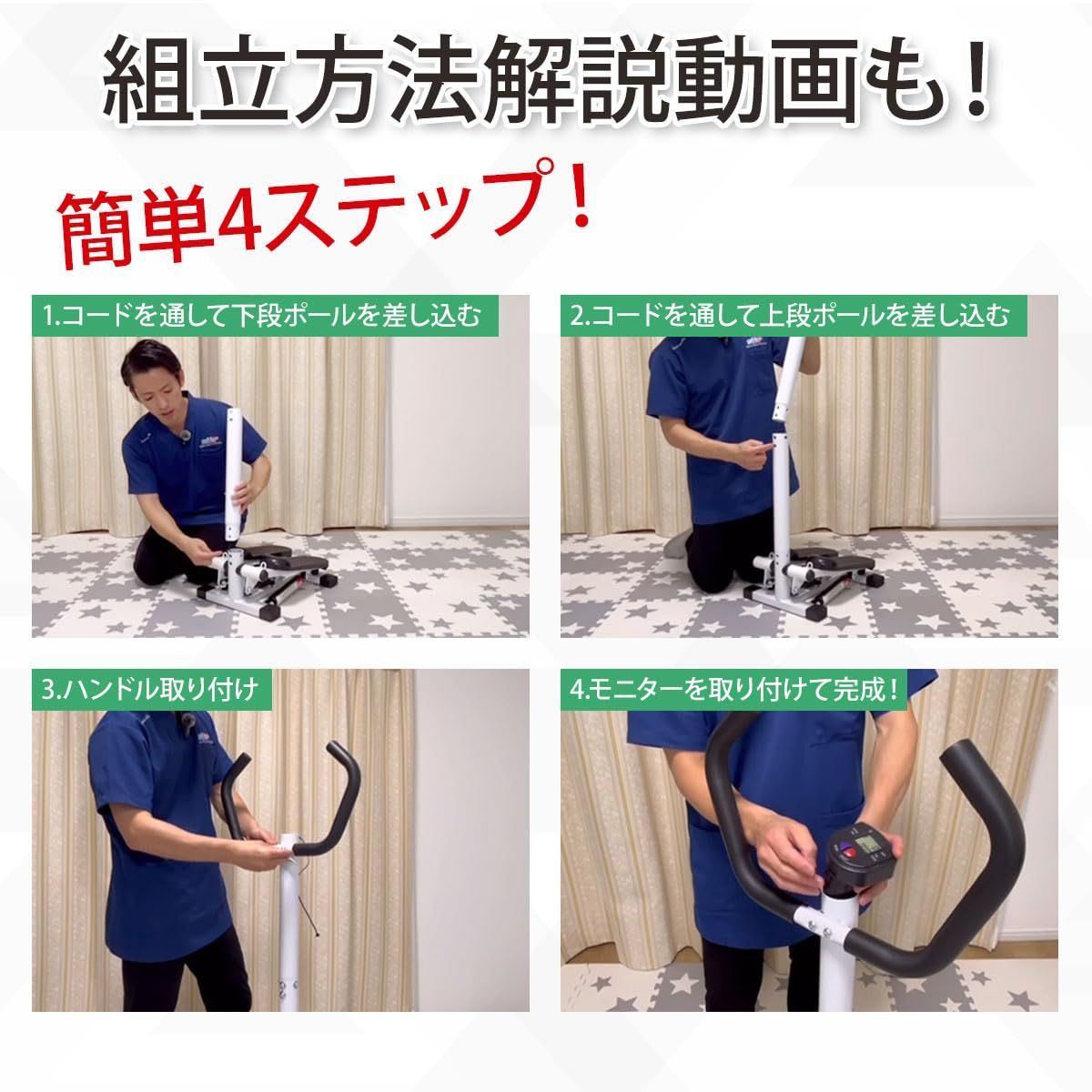 組立方法解説動画も！

簡単4ステップ！

1.コードを通して下段ポールを差し込む

2.コードを通して上段ポールを差し込む

3.ハンドル取り付け

4.モニターを取り付けて完成！