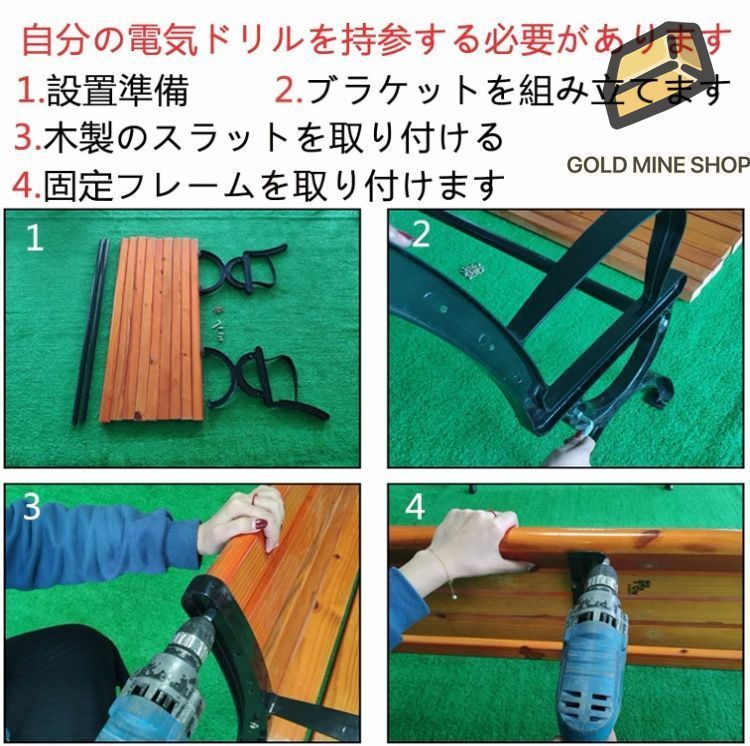 自分の電気ドリルを持参する必要があります

1.設置準備　2.ブラケットを組み立てます

3.木製のスラットを取り付ける

4.固定フレームを取り付けます

GOLD MINE SHOP

1

2

3

4