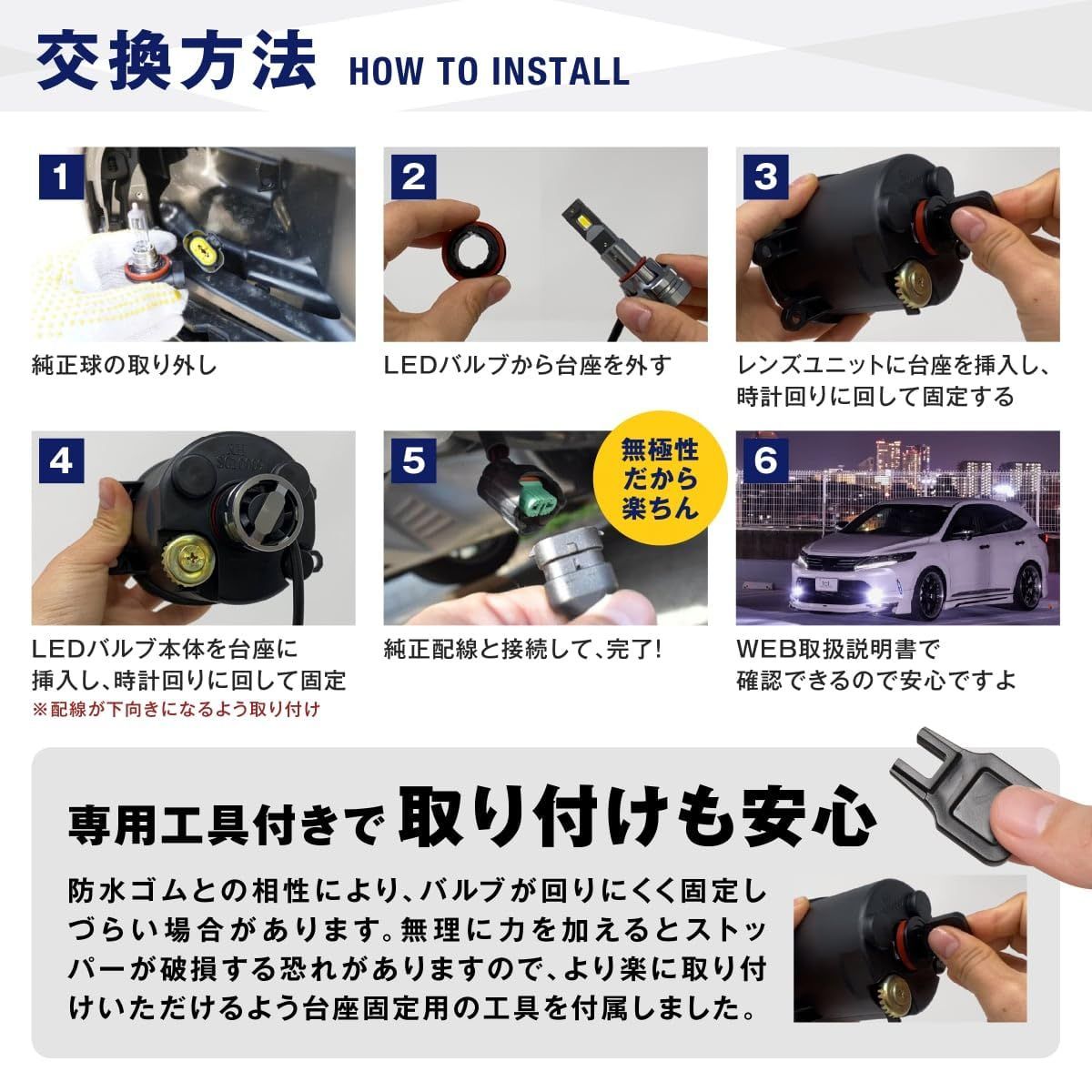 交換方法 HOW TO INSTALL

1
純正球の取り外し

2
LEDバルブから台座を外す

3
レンズユニットに台座を挿入し、時計回りに回して固定する

4
LEDバルブ本体を台座に挿入し、時計回りに回して固定
※配線が下向きになるよう取り付け

5
無極性だから楽ちん
純正配線と接続して、完了!

6
WEB取扱説明書で確認できるので安心ですよ

専用工具付きで取り付けも安心

防水ゴムとの相性により、バルブが回りにくく固定しづらい場合があります。無理に力を加えるとストッパーが破損する恐れがありますので、より楽に取り付けいただけるよう台座固定用の工具を付属しました。