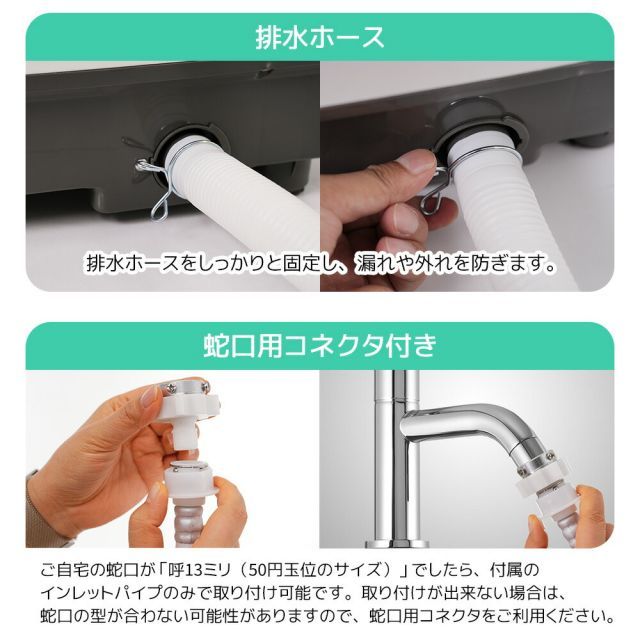 排水ホース

排水ホースをしっかりと固定し、漏れや外れを防ぎます。

蛇口用コネクタ付き

ご自宅の蛇口が「呼13ミリ（50円玉位のサイズ）」でしたら、付属のインレットパイプのみで取り付け可能です。取り付けが出来ない場合は、蛇口の型が合わない可能性がありますので、蛇口用コネクタをご利用ください。