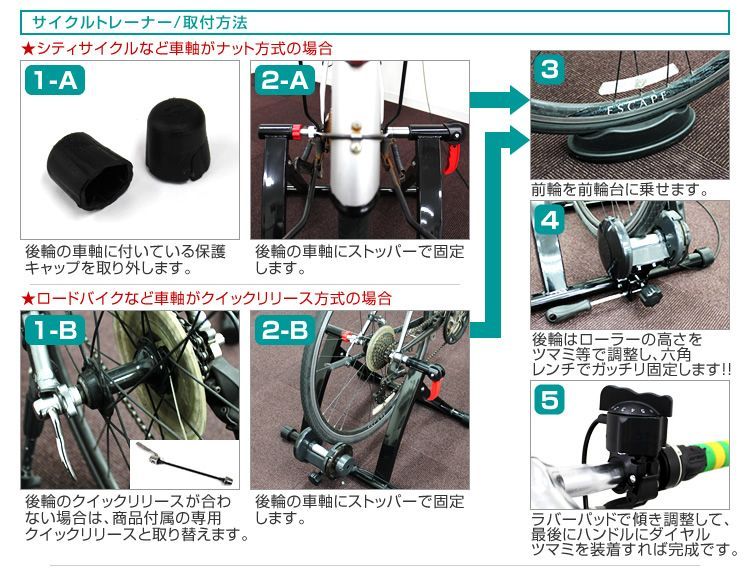 サイクルトレーナー/取付方法

★シティサイクルなど車軸がナット方式の場合

1-A

後輪の車軸に付いている保護キャップを取り外します。

2-A

後輪の車軸にストッパーで固定します。

★ロードバイクなど車軸がクイックリリース方式の場合

1-B

後輪のクイックリリースが合わない場合は、商品付属の専用クイックリリースと取り替えます。

2-B

後輪の車軸にストッパーで固定します。

3

ESCAPE

前輪を前輪台に乗せます。

4

後輪はローラーの高さをツマミ等で調整し、六角レンチでガッチリ固定します!!

5

ラバーパッドで傾き調整して、最後にハンドルにダイヤルツマミを装着すれば完成です。