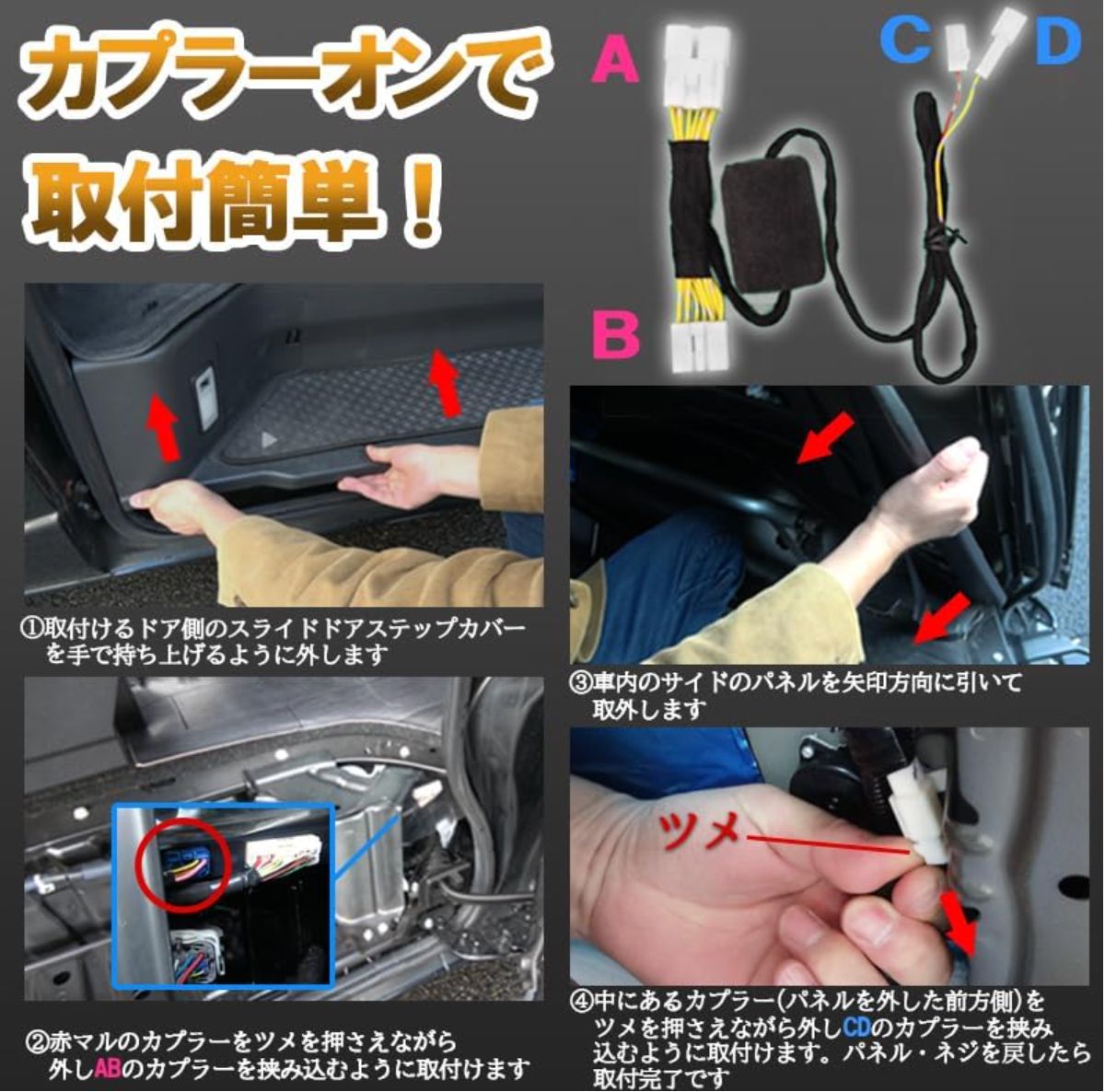 カプラーオンで
取付簡単！

A
B
C
D

①取付けるドア側のスライドドアステップカバーを手で持ち上げるように外します

②赤マルのカプラーをツメを押さえながら外しABのカプラーを挟み込むように取付けます

③車内のサイドのパネルを矢印方向に引いて取外します

ツメ

④中にあるカプラー(パネルを外した前方側)をツメを押さえながら外しCDのカプラーを挟み込むように取付けます。パネル・ネジを戻したら取付完了です