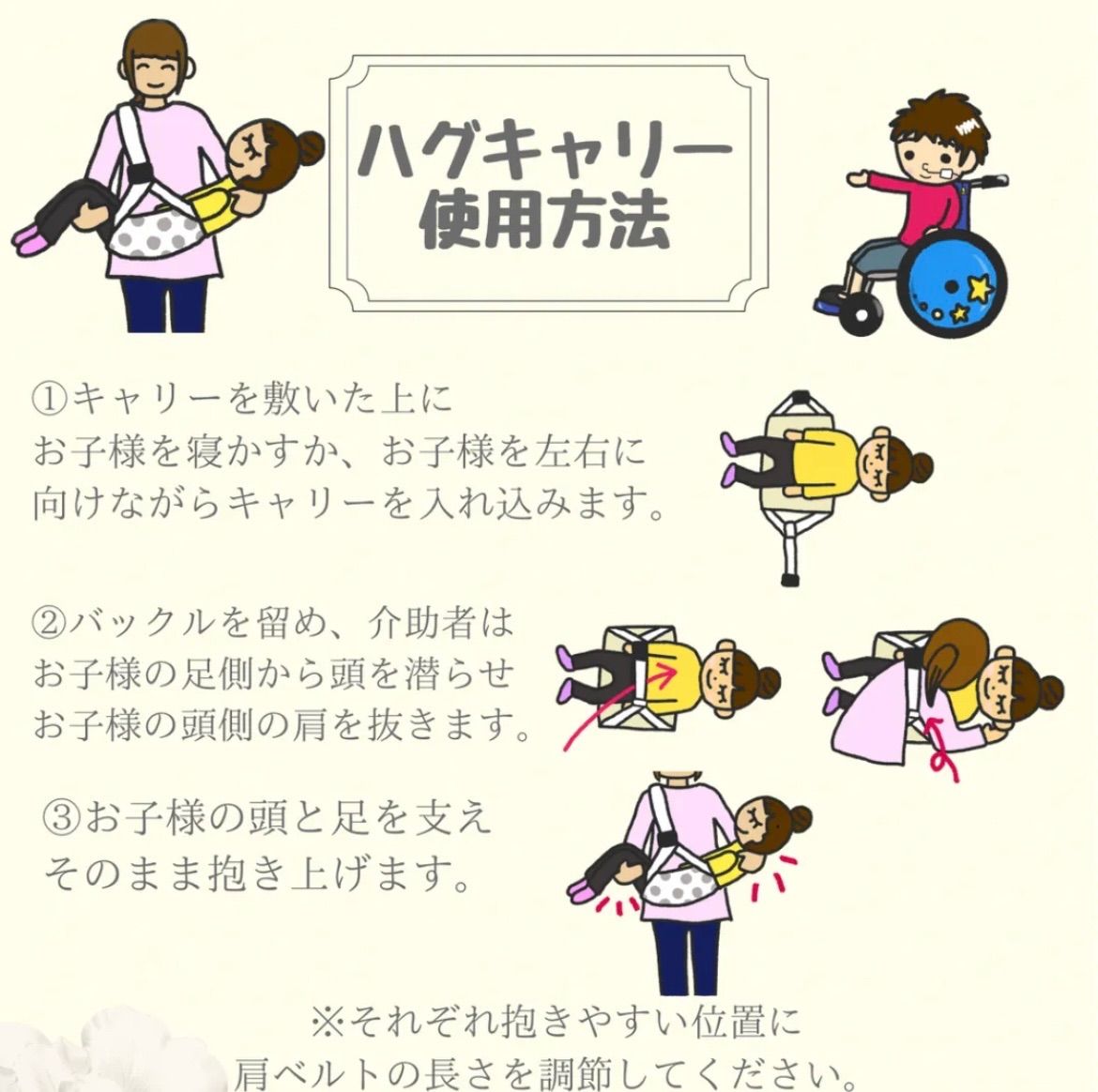 ハグキャリー
使用方法

①キャリーを敷いた上に
お子様を寝かすか、お子様を左右に
向けながらキャリーを入れ込みます。

②バックルを留め、介助者は
お子様の足側から頭を潜らせ
お子様の頭側の肩を抜きます。

③お子様の頭と足を支え
そのまま抱き上げます。

※それぞれ抱きやすい位置に
肩ベルトの長さを調節してください。