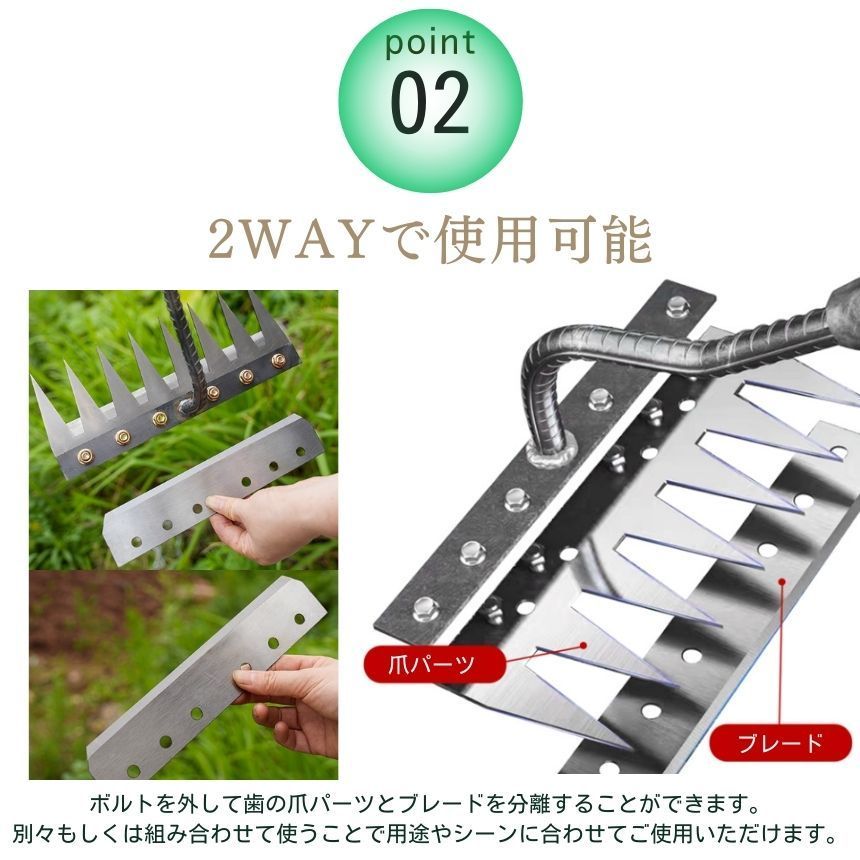 point
02

2WAYで使用可能

爪パーツ

ブレード

ボルトを外して歯の爪パーツとブレードを分離することができます。
別々もしくは組み合わせて使うことで用途やシーンに合わせてご使用いただけます。