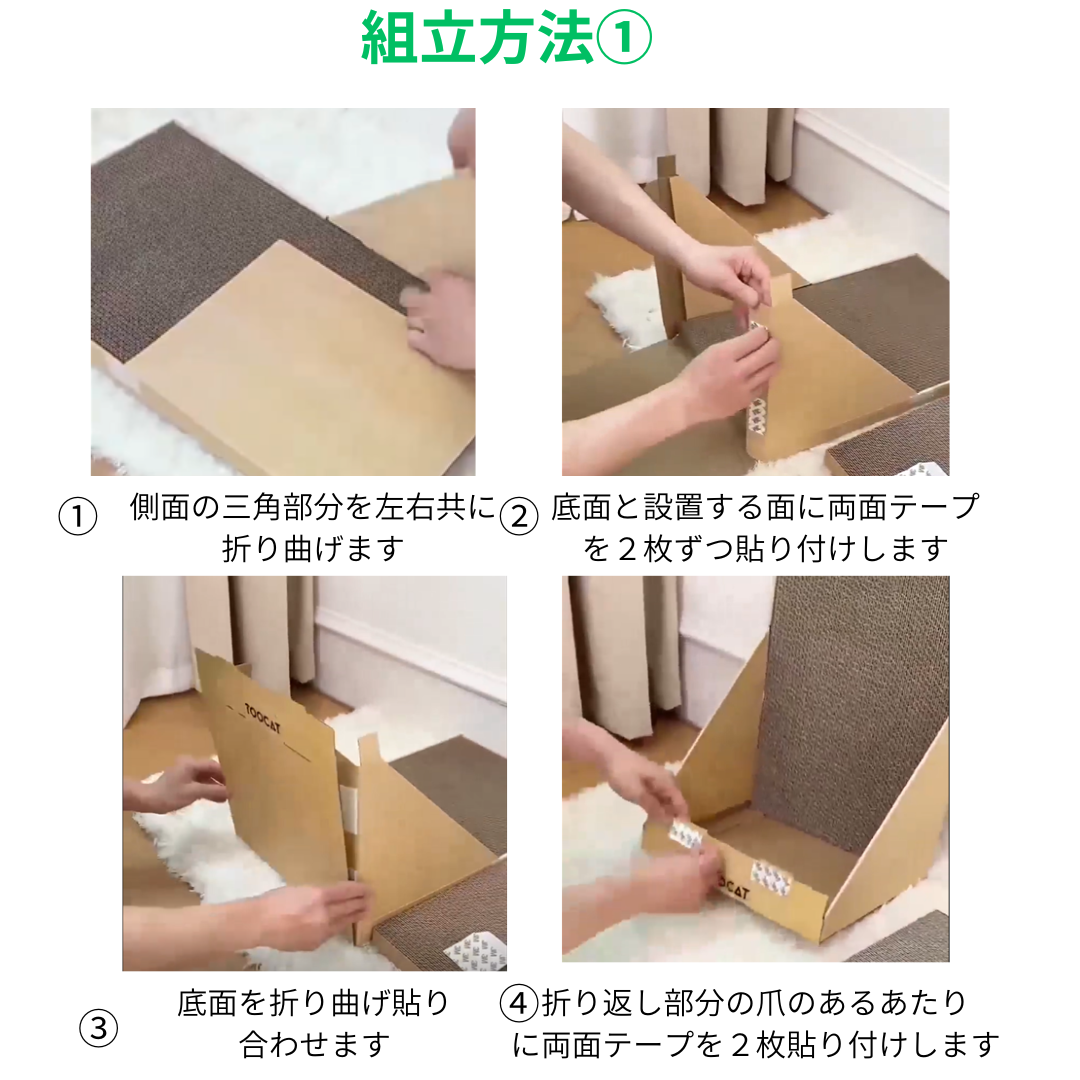 組立方法①

① 側面の三角部分を左右共に折り曲げます

② 底面と設置する面に両面テープを２枚ずつ貼り付けします

TOOCAT

③ 底面を折り曲げ貼り合わせます

TOOCAT

④ 折り返し部分の爪のあるあたりに両面テープを２枚貼り付けします