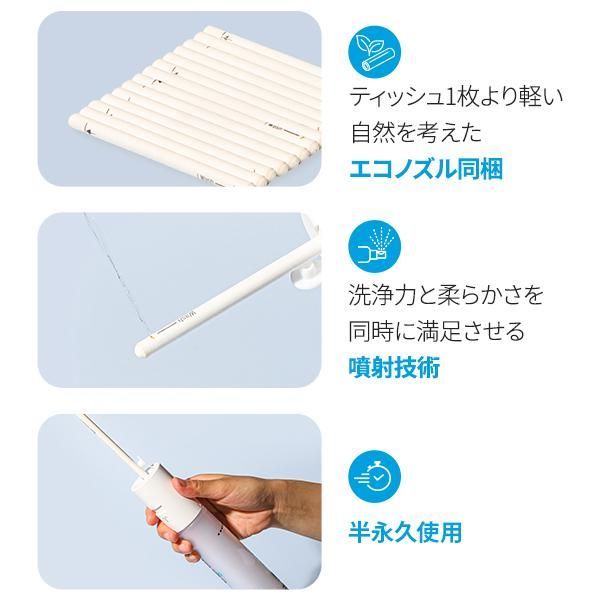 ティッシュ1枚より軽い
自然を考えた
エコノズル同梱

洗浄力と柔らかさを
同時に満足させる
噴射技術

半永久使用