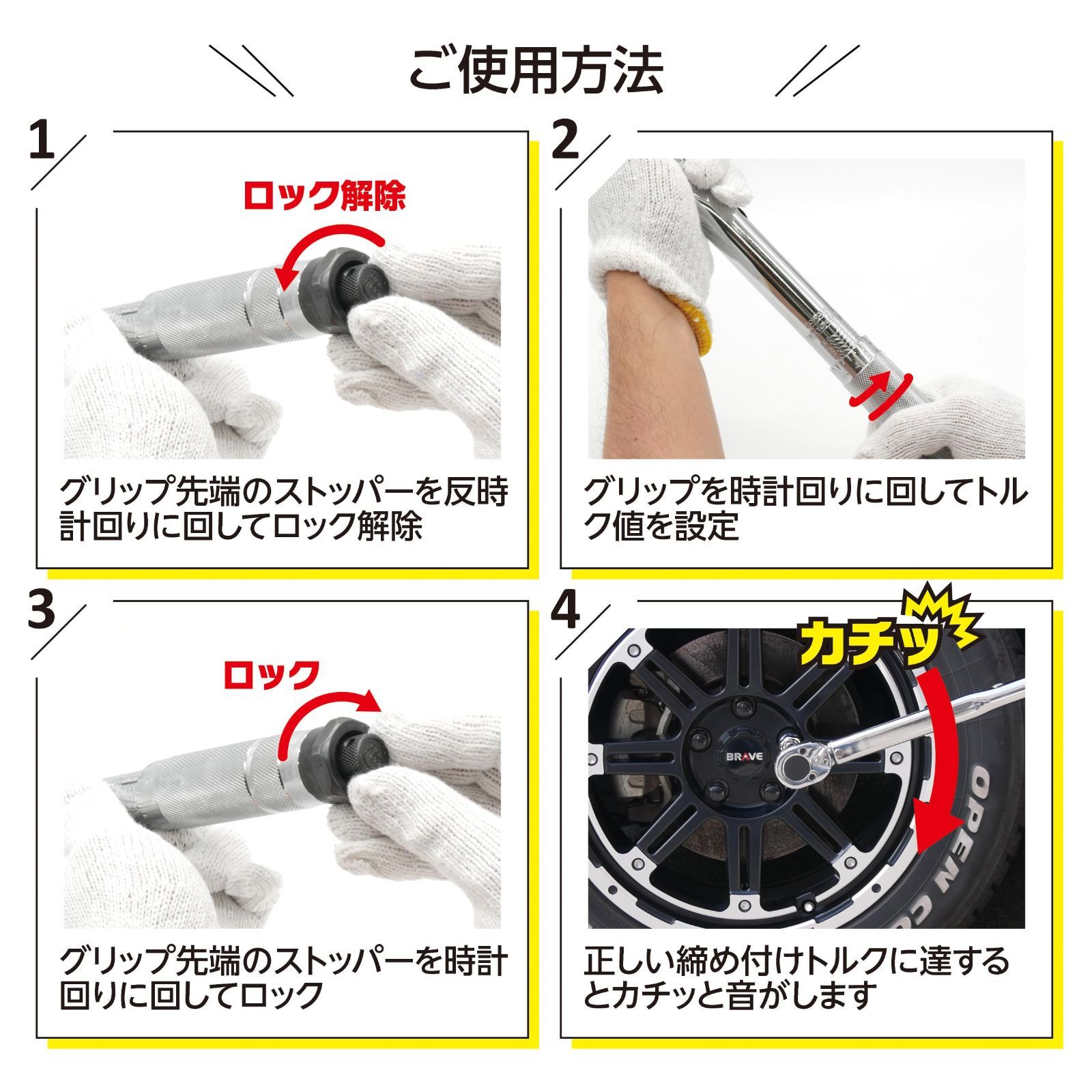 ご使用方法

1

ロック解除

グリップ先端のストッパーを反時計回りに回してロック解除

2

グリップを時計回りに回してトルク値を設定

3

ロック

グリップ先端のストッパーを時計回りに回してロック

4

カチッ

BRAVE

OPEN CO

正しい締め付けトルクに達するとカチッと音がします