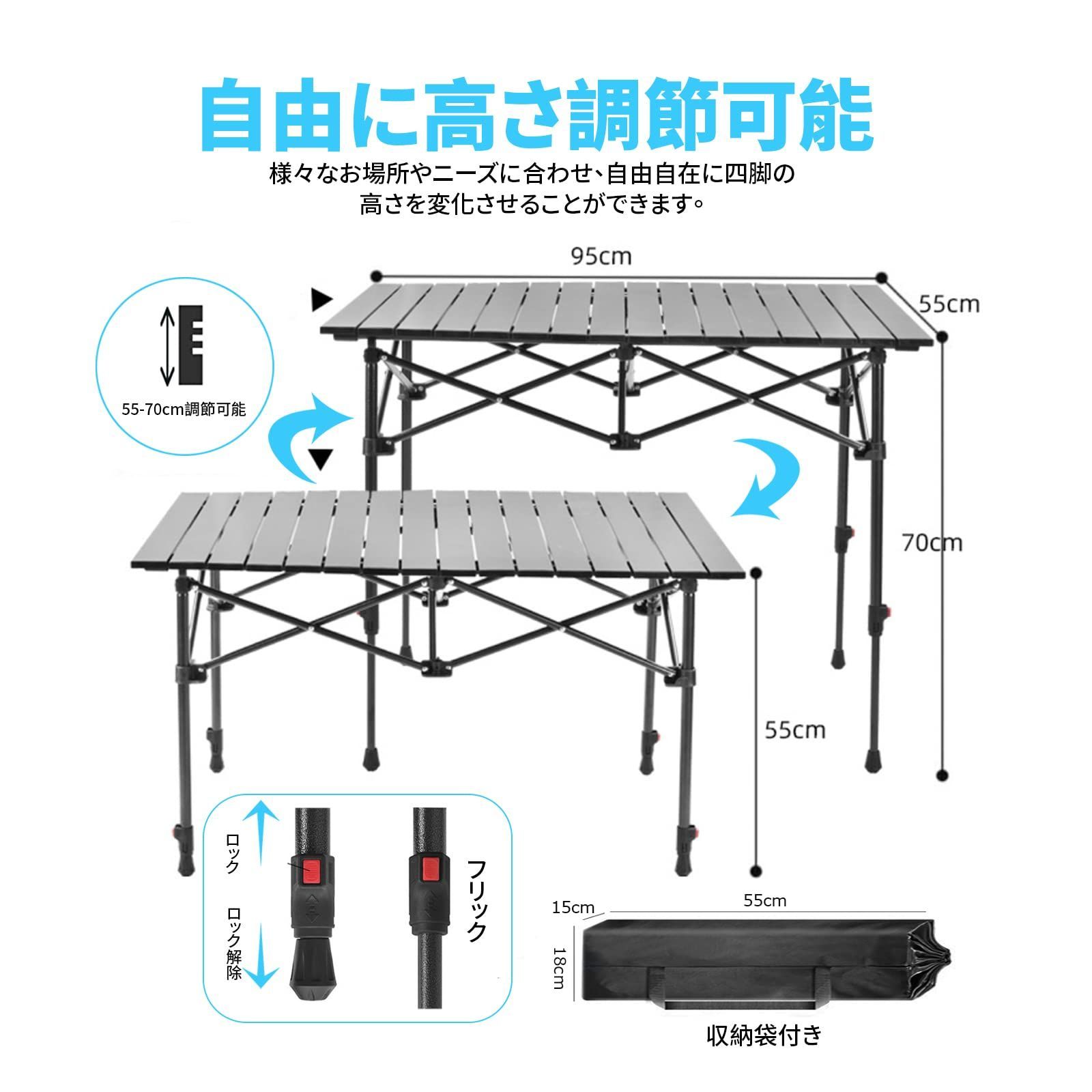 自由に高さ調節可能

様々なお場所やニーズに合わせ、自由自在に四脚の高さを変化させることができます。

95cm

55cm

55-70cm調節可能

70cm

55cm

ロック

ロック解除

フリック

15cm

55cm

18cm

収納袋付き