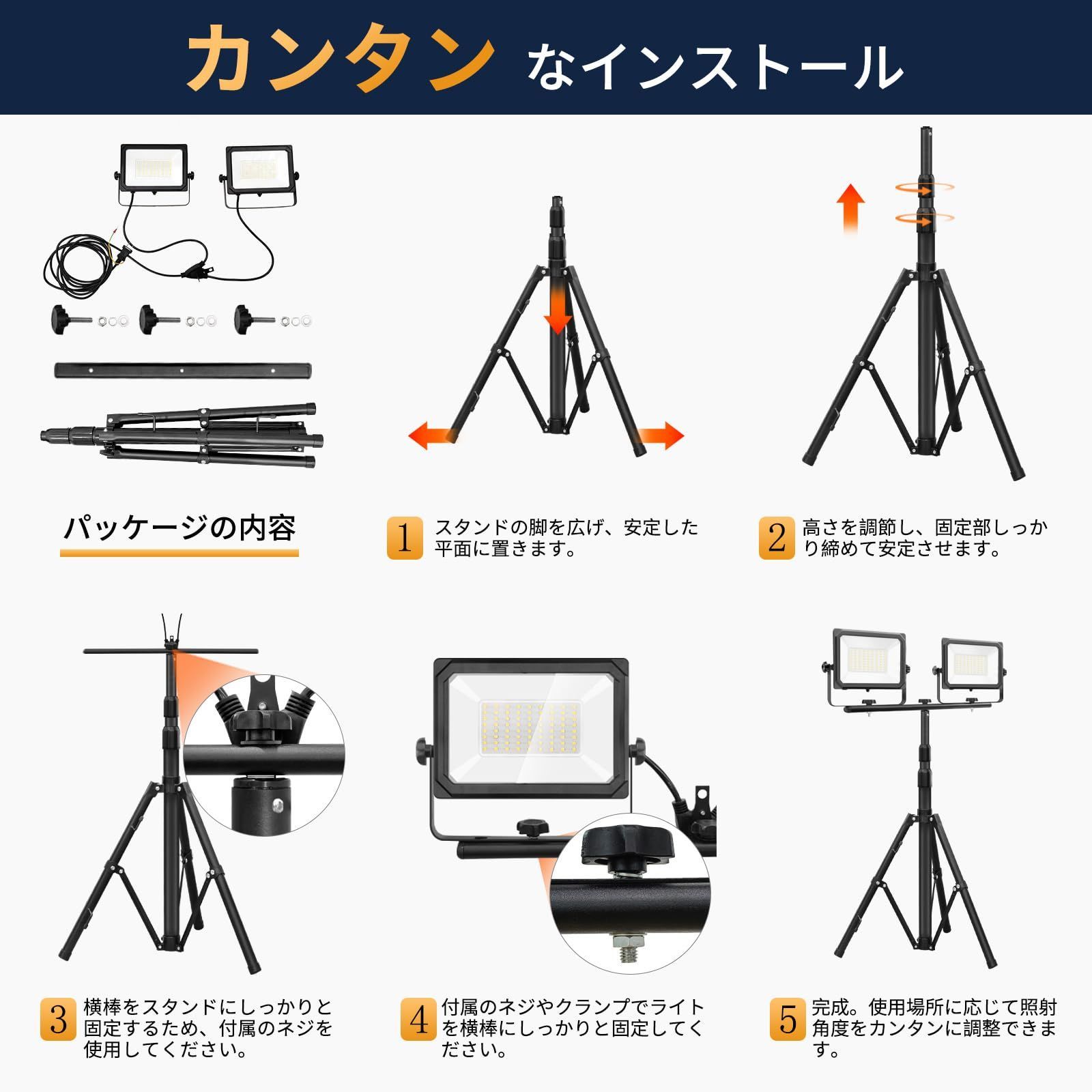 カンタン なインストール

パッケージの内容

1 スタンドの脚を広げ、安定した平面に置きます。

2 高さを調節し、固定部しっかり締めて安定させます。

3 横棒をスタンドにしっかりと固定するため、付属のネジを使用してください。

4 付属のネジやクランプでライトを横棒にしっかりと固定してください。

5 完成。使用場所に応じて照射角度をカンタンに調整できます。