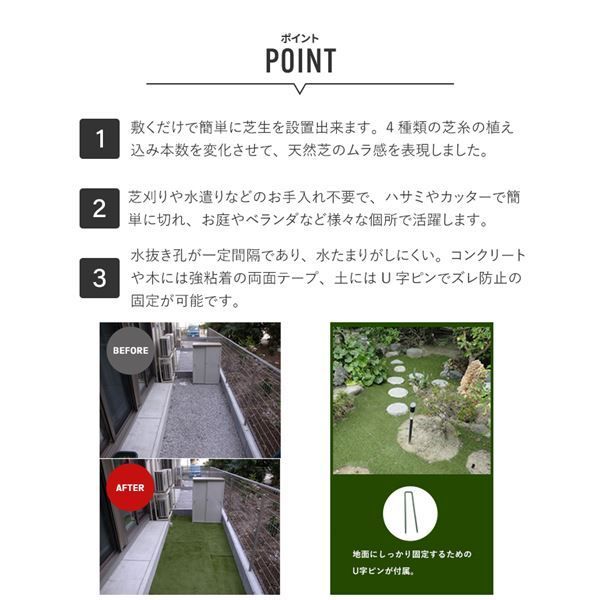 ポイント
POINT

1 敷くだけで簡単に芝生を設置出来ます。4 種類の芝糸の植え込み本数を変化させて、天然芝のムラ感を表現しました。

2 芝刈りや水遣りなどのお手入れ不要で、ハサミやカッターで簡単に切れ、お庭やベランダなど様々な個所で活躍します。

3 水抜き孔が一定間隔であり、水たまりがしにくい。コンクリートや木には強粘着の両面テープ、土には U 字ピンでズレ防止の固定が可能です。

BEFORE

AFTER

地面にしっかり固定するための U字ピンが付属。