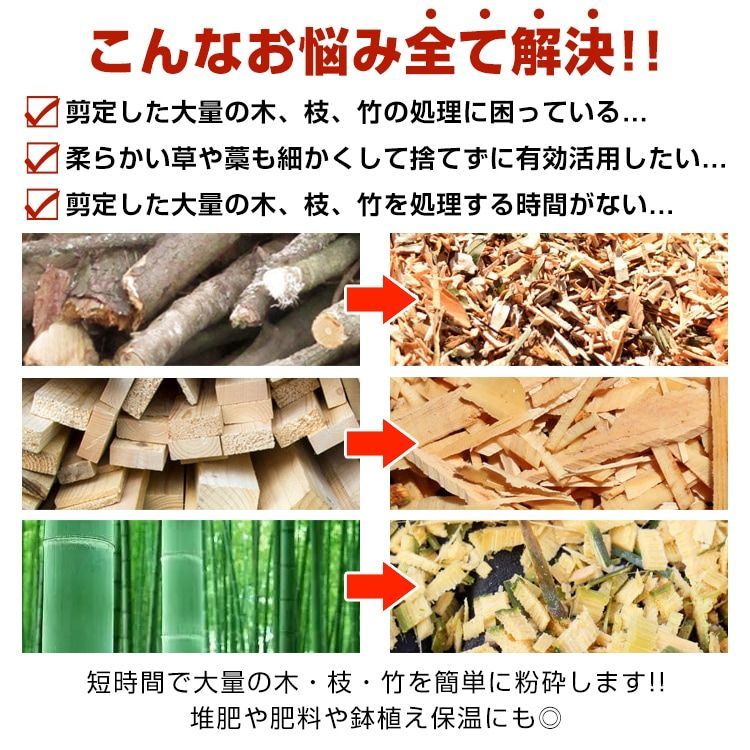 こんなお悩み全て解決!!

剪定した大量の木、枝、竹の処理に困っている...

柔らかい草や藁も細かくして捨てずに有効活用したい...

剪定した大量の木、枝、竹を処理する時間がない...

短時間で大量の木・枝・竹を簡単に粉砕します!!
堆肥や肥料や鉢植え保温にも◎