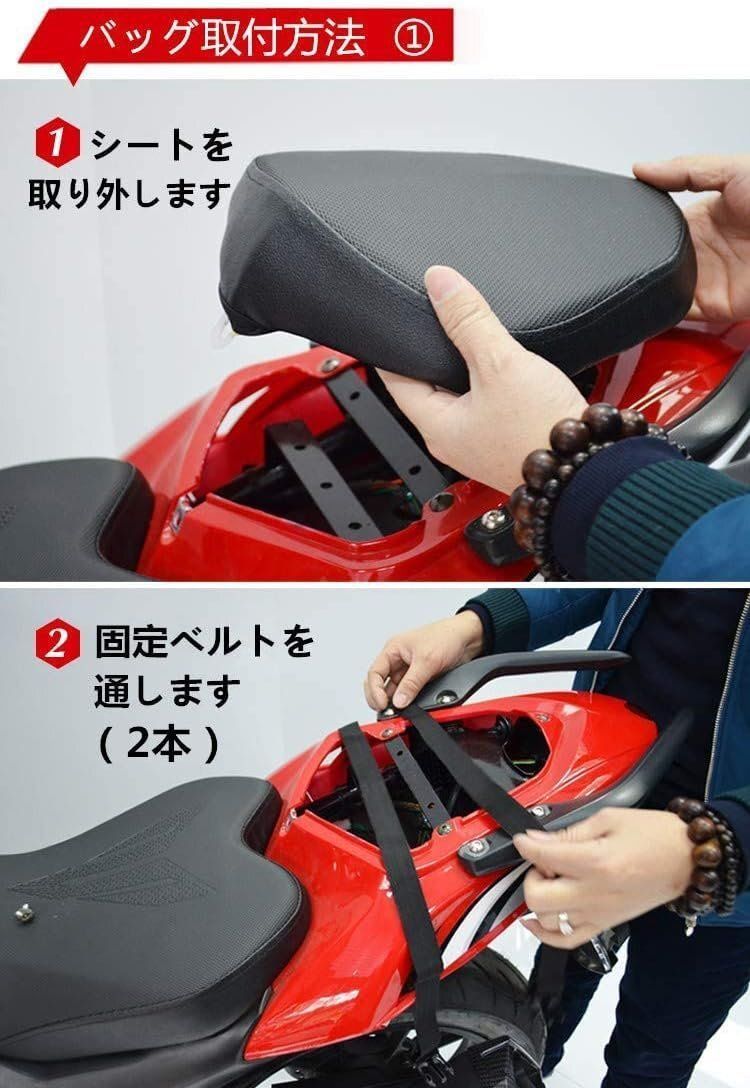 バッグ取付方法 ①

1 シートを取り外します

2 固定ベルトを通します（2本）