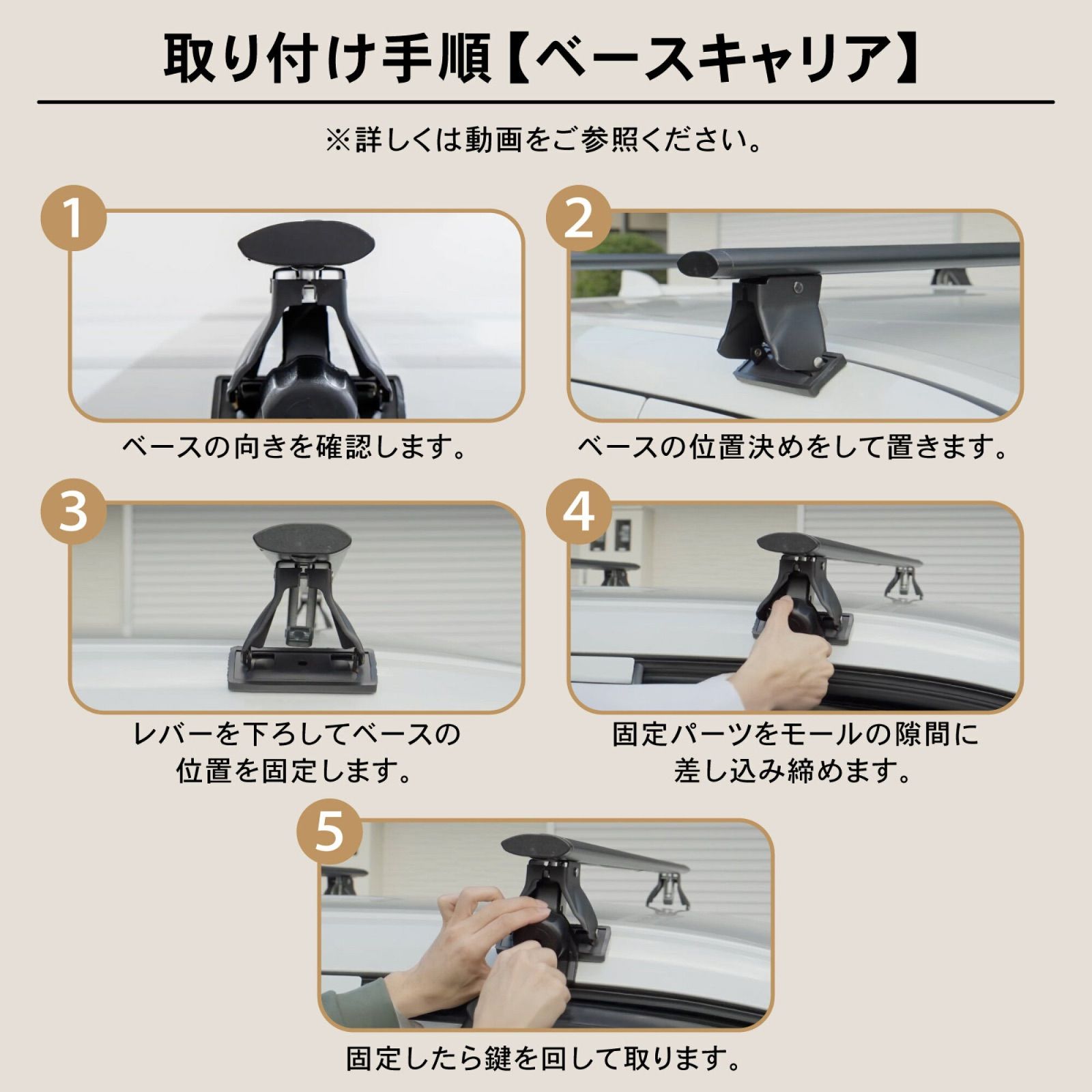 取り付け手順【ベースキャリア】

※詳しくは動画をご参照ください。

1

ベースの向きを確認します。

2

ベースの位置決めをして置きます。

3

レバーを下ろしてベースの位置を固定します。

4

固定パーツをモールの隙間に差し込み締めます。

5

固定したら鍵を回して取ります。