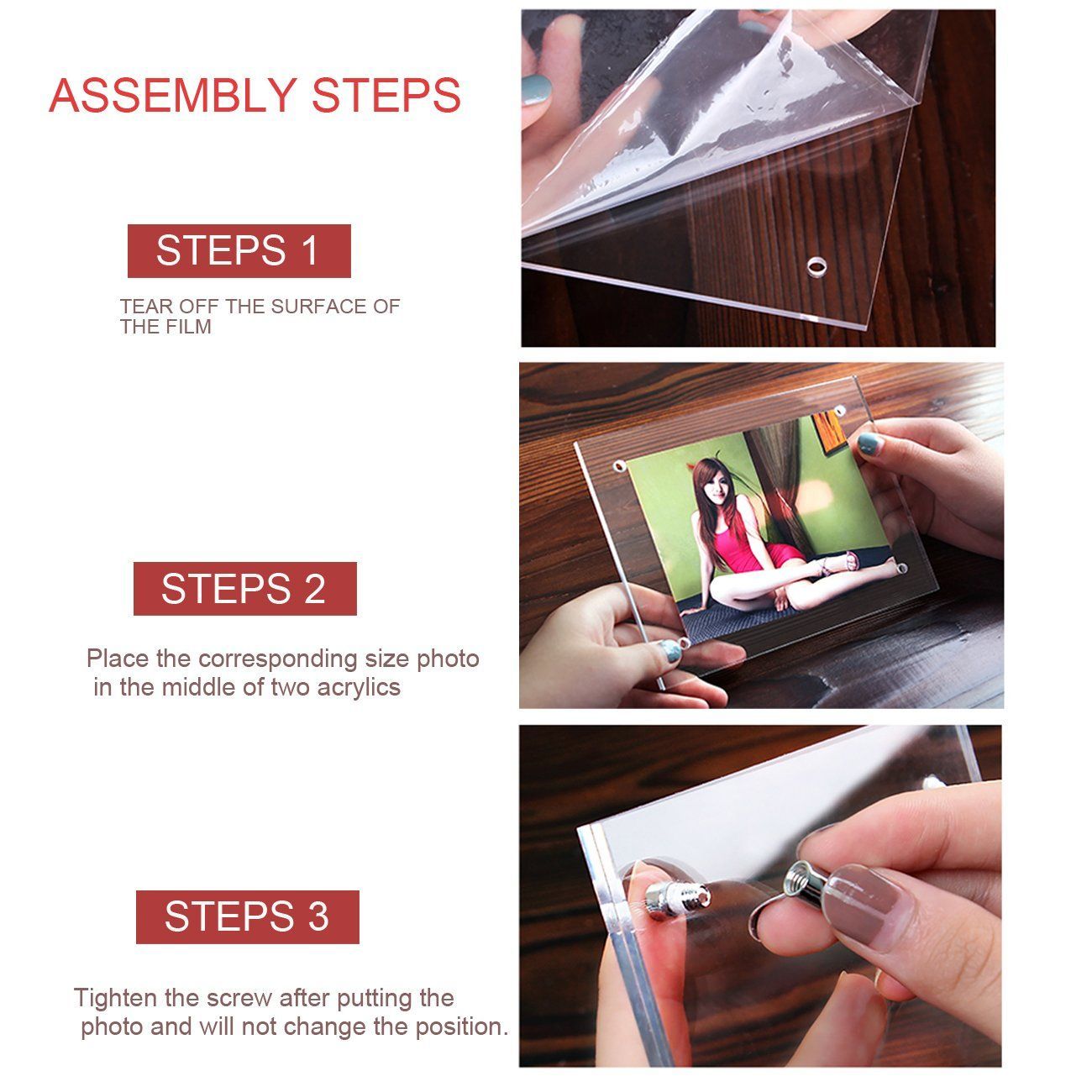 ASSEMBLY STEPS

STEPS 1

TEAR OFF THE SURFACE OF THE FILM

STEPS 2

Place the corresponding size photo in the middle of two acrylics

STEPS 3

Tighten the screw after putting the photo and will not change the position.