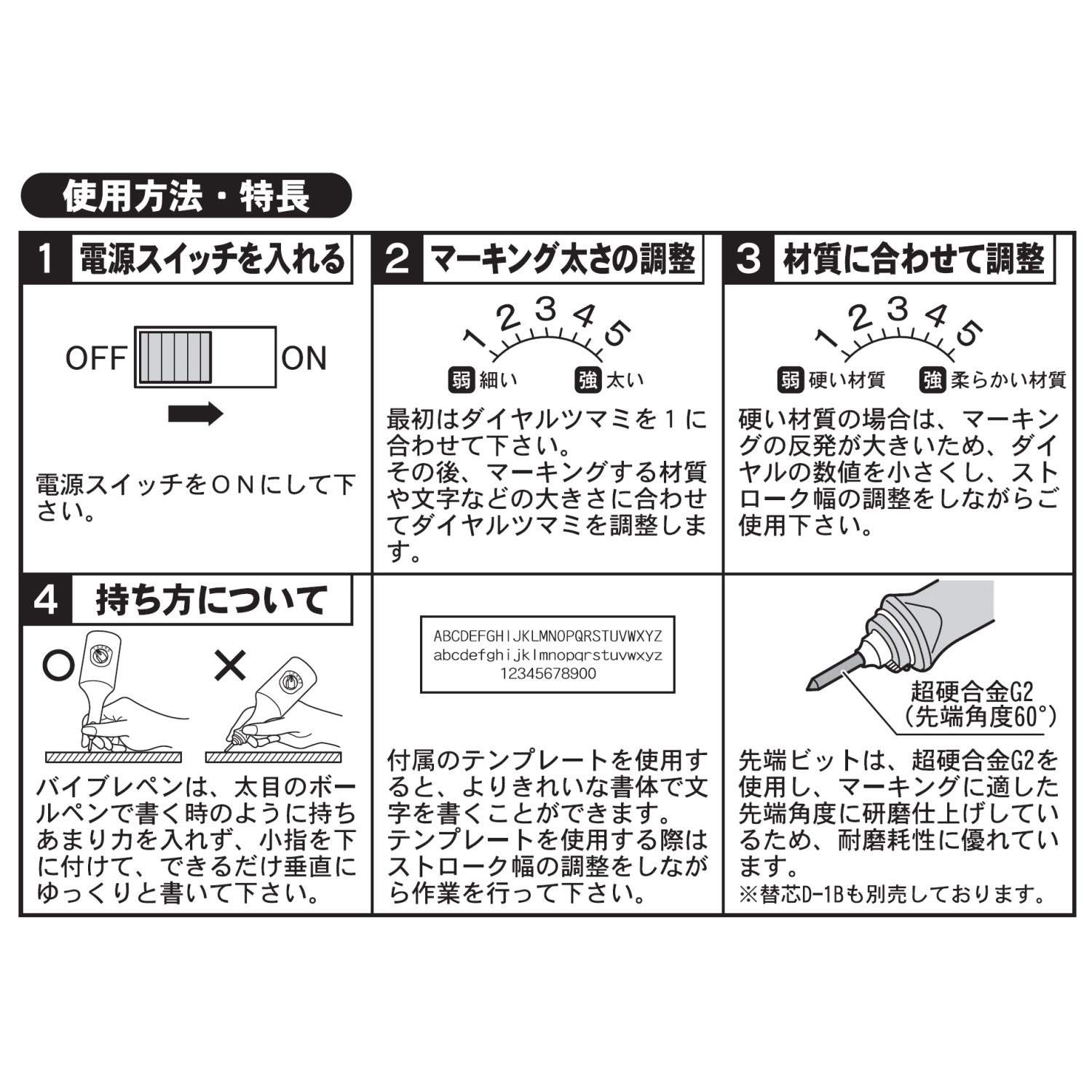 使用方法・特長

1 電源スイッチを入れる

OFF ON

電源スイッチをＯＮにして下さい。

2 マーキング太さの調整

1 2 3 4 5

弱 細い 強 太い

最初はダイヤルツマミを１に合わせて下さい。
その後、マーキングする材質や文字などの大きさに合わせてダイヤルツマミを調整します。

3 材質に合わせて調整

1 2 3 4 5

弱 硬い材質 強 柔らかい材質

硬い材質の場合は、マーキングの反発が大きいため、ダイヤルの数値を小さくし、ストローク幅の調整をしながらご使用下さい。

4 持ち方について

○ ×

バイブレペンは、太目のボールペンで書く時のように持ちあまり力を入れず、小指を下に付けて、できるだけ垂直にゆっくりと書いて下さい。

ABCDEFGHIJKLMNOPQRSTUVWXYZ
abcdefghijklmnopqrstuvwxyz
12345678900

付属のテンプレートを使用すると、よりきれいな書体で文字を書くことができます。
テンプレートを使用する際はストローク幅の調整をしながら作業を行って下さい。

超硬合金G2
(先端角度60°)

先端ビットは、超硬合金G2を使用し、マーキングに適した先端角度に研磨仕上げしているため、耐磨耗性に優れています。
※替芯D-1Bも別売しております。